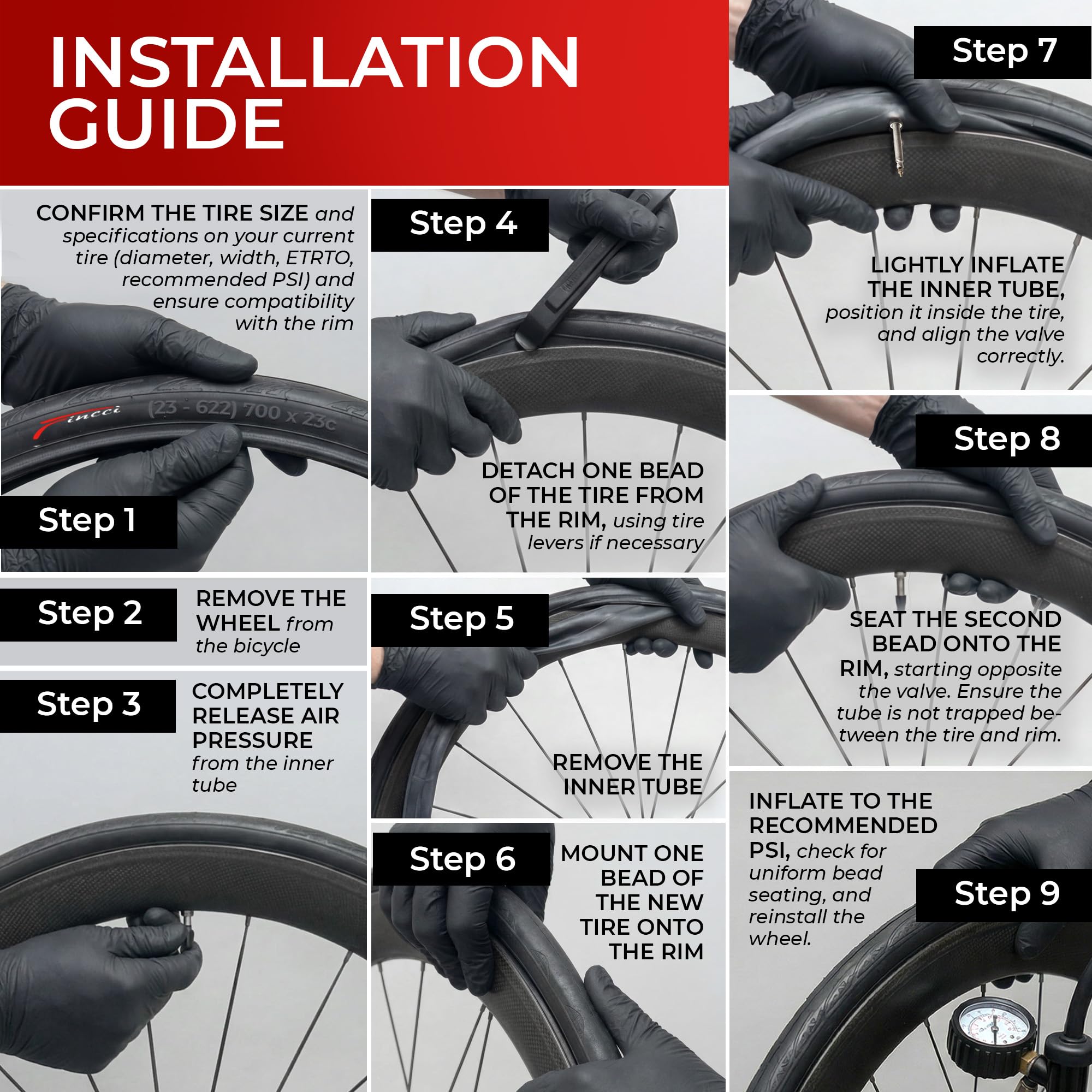 INSTALLATION GUIDE

CONFIRM THE TIRE SIZE and specifications on your current tire (diameter, width, ETRTO, recommended PSI) and ensure compatibility with the rim

Fincci (23 - 622) 700 x 23c

Step 1

Step 2

REMOVE THE WHEEL from the bicycle

Step 3

COMPLETELY RELEASE AIR PRESSURE from the inner tube

Step 4

DETACH ONE BEAD OF THE TIRE FROM THE RIM, using tire levers if necessary

Step 5

REMOVE THE INNER TUBE

Step 6

MOUNT ONE BEAD OF THE NEW TIRE ONTO THE RIM

Step 7

LIGHTLY INFLATE THE INNER TUBE, position it inside the tire, and align the valve correctly.

Step 8

SEAT THE SECOND BEAD ONTO THE RIM, starting opposite the valve. Ensure the tube is not trapped between the tire and rim.

INFLATE TO THE RECOMMENDED PSI, check for uniform bead seating, and reinstall the wheel.

Step 9