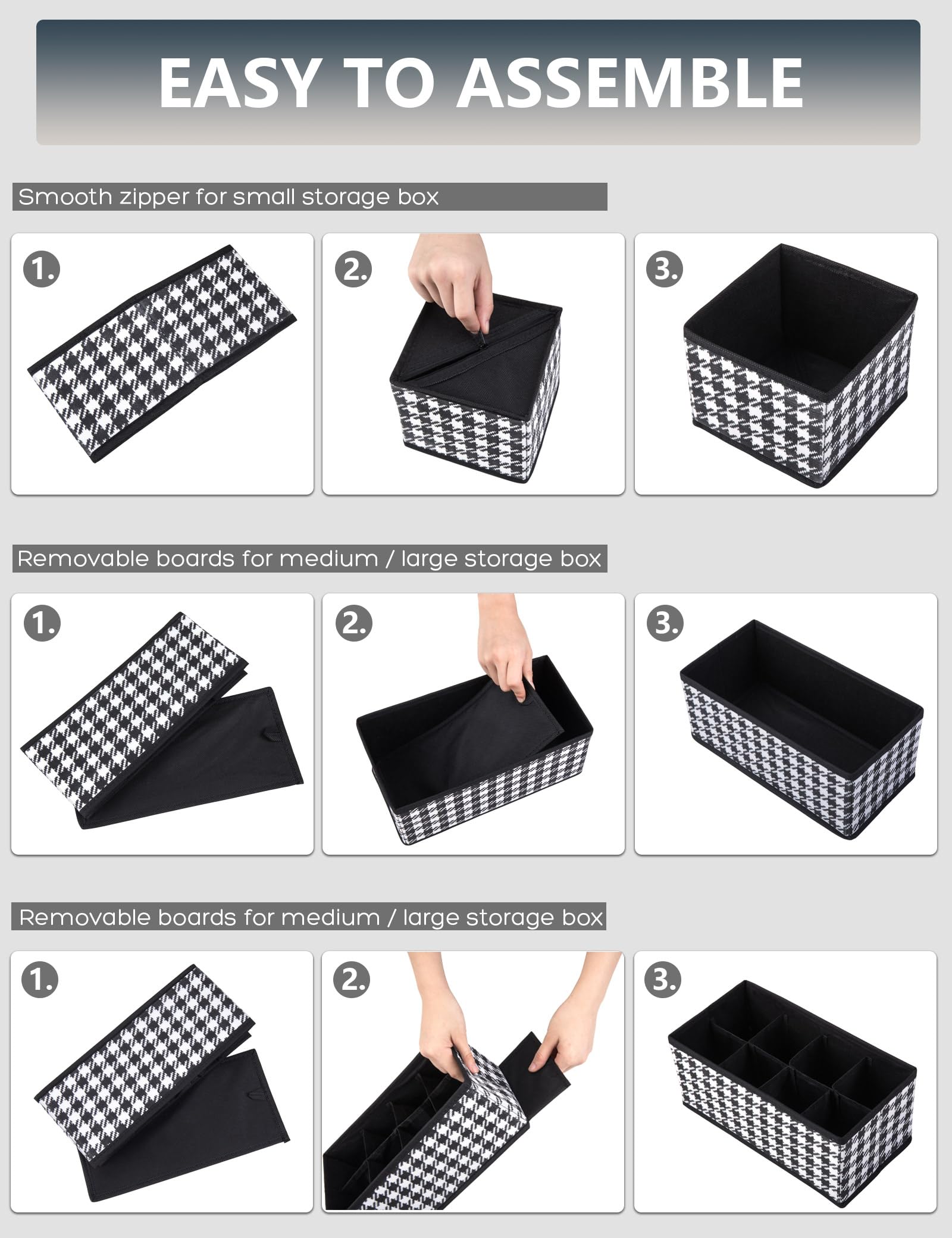 EASY TO ASSEMBLE

Smooth zipper for small storage box

1.

2.

3.

Removable boards for medium / large storage box

1.

2.

3.

Removable boards for medium / large storage box

1.

2.

3.