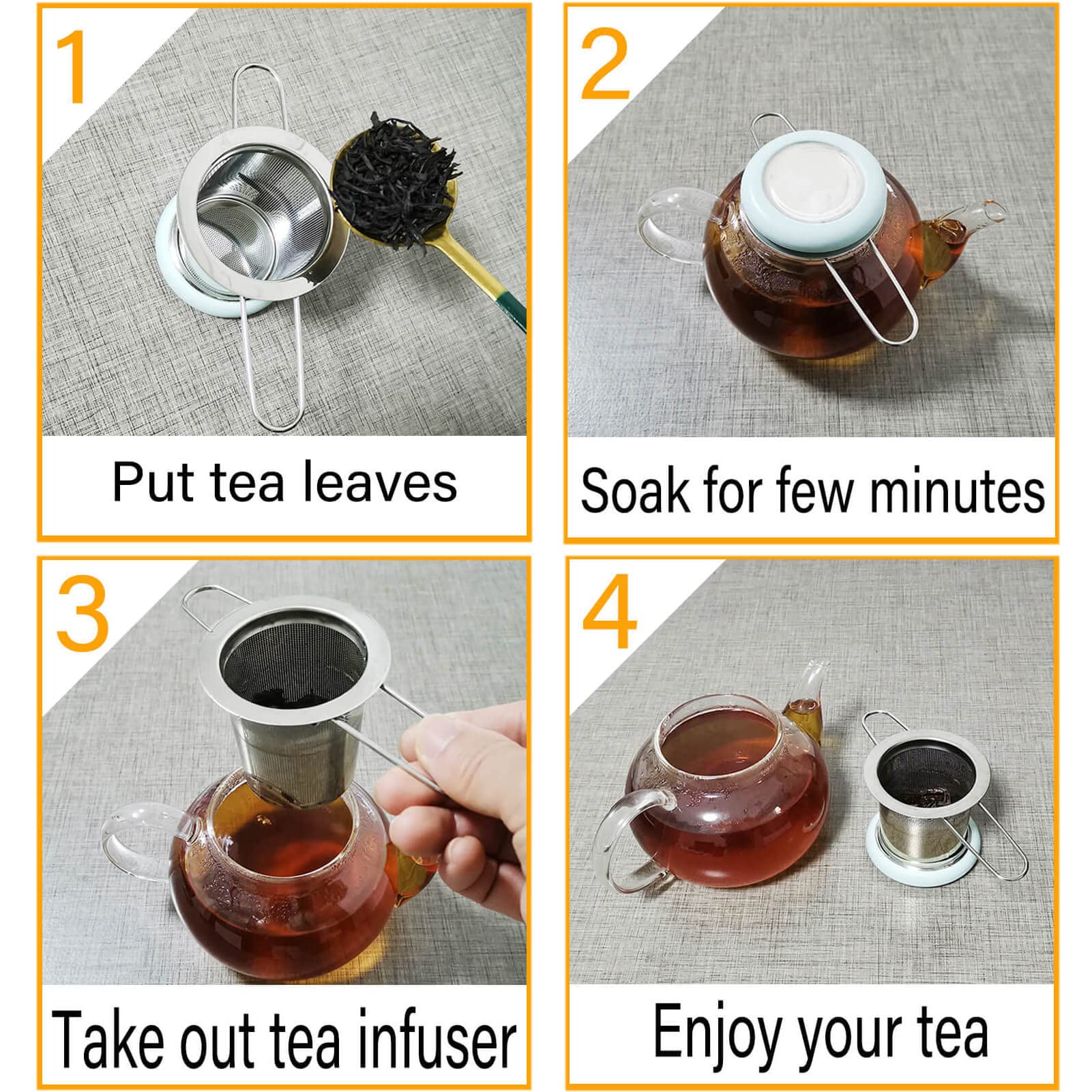 1

Put tea leaves

2

Soak for few minutes

3

Take out tea infuser

4

Enjoy your tea