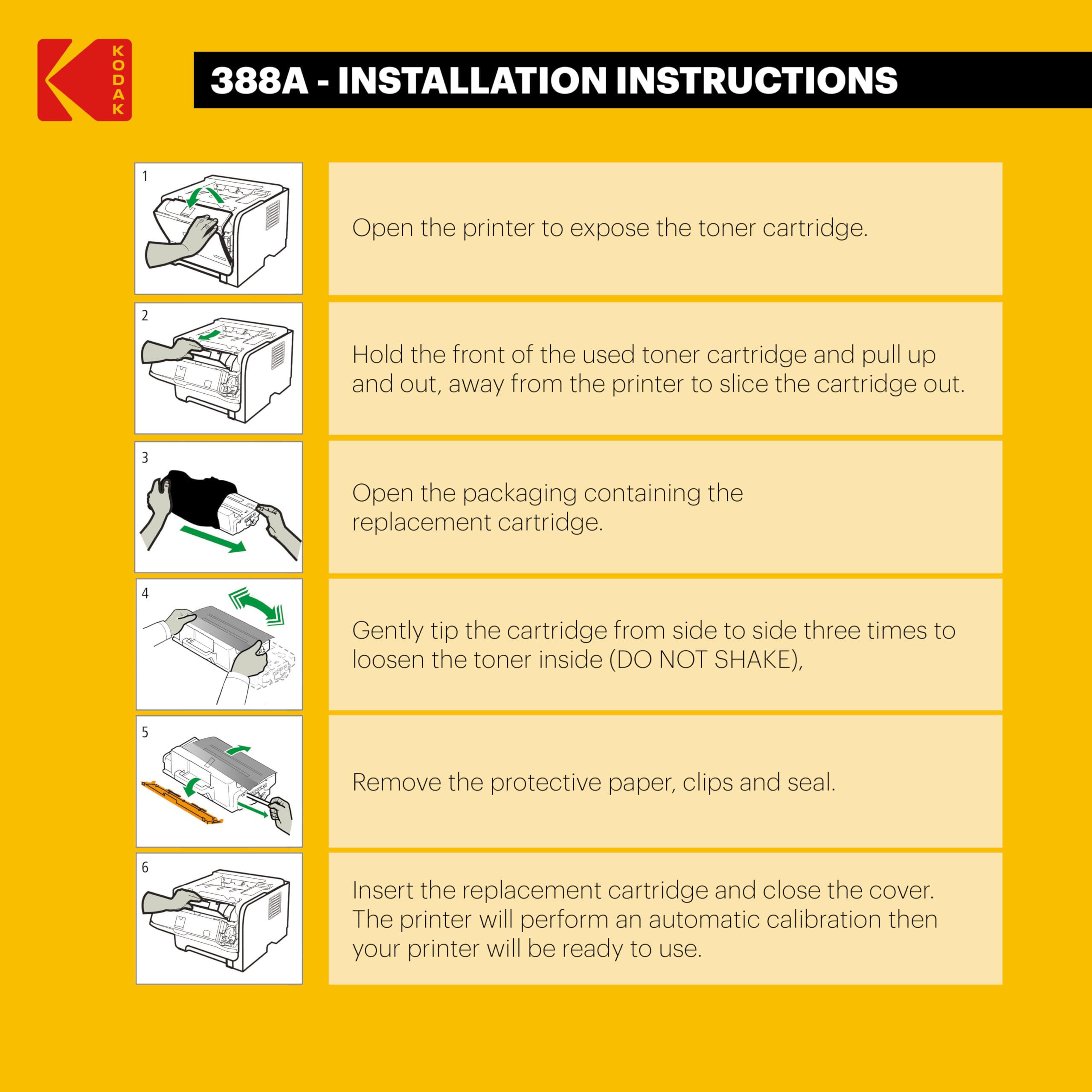 KODAK

388A - INSTALLATION INSTRUCTIONS

1

Open the printer to expose the toner cartridge.

2

Hold the front of the used toner cartridge and pull up and out, away from the printer to slice the cartridge out.

3

Open the packaging containing the replacement cartridge.

4

Gently tip the cartridge from side to side three times to loosen the toner inside (DO NOT SHAKE),

5

Remove the protective paper, clips and seal.

6

Insert the replacement cartridge and close the cover. The printer will perform an automatic calibration then your printer will be ready to use.