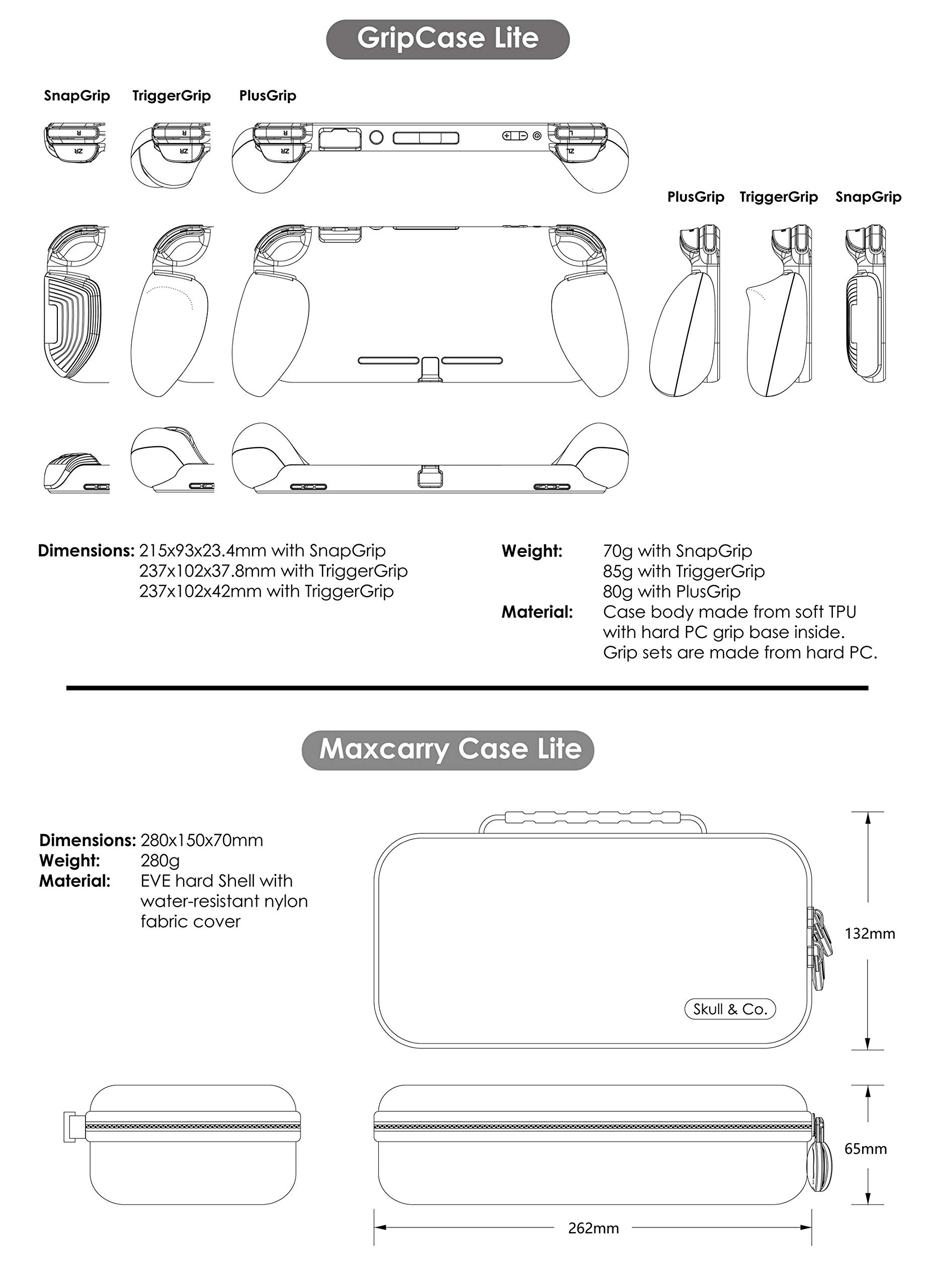 GripCase Lite

SnapGrip TriggerGrip PlusGrip

R
ZR
R
ZR
R
ZR
L
ZL

PlusGrip TriggerGrip SnapGrip

Dimensions: 215x93x23.4mm with SnapGrip
237x102x37.8mm with TriggerGrip
237x102x42mm with TriggerGrip

Weight: 70g with SnapGrip
85g with TriggerGrip
80g with PlusGrip
Material: Case body made from soft TPU with hard PC grip base inside. Grip sets are made from hard PC.

Maxcarry Case Lite

Dimensions: 280x150x70mm
Weight: 280g
Material: EVE hard Shell with water-resistant nylon fabric cover

132mm

Skull & Co.

65mm

262mm