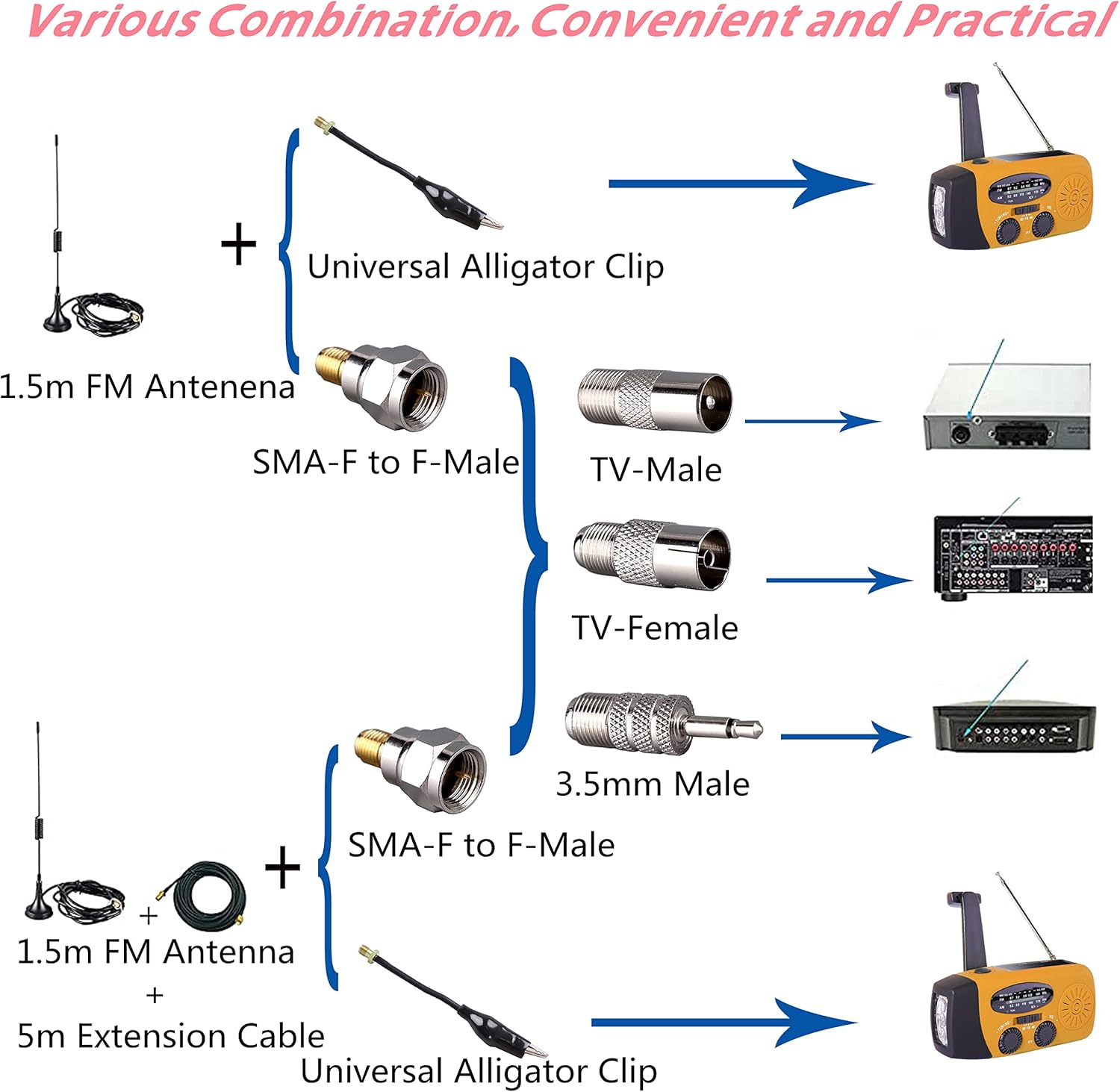 Various Combination, Convenient and Practical

+

Universal Alligator Clip

1.5m FM Antenena

SMA-F to F-Male

TV-Male

TV-Female

3.5mm Male

SMA-F to F-Male

+

+

1.5m FM Antenna

+

5m Extension Cable

Universal Alligator Clip