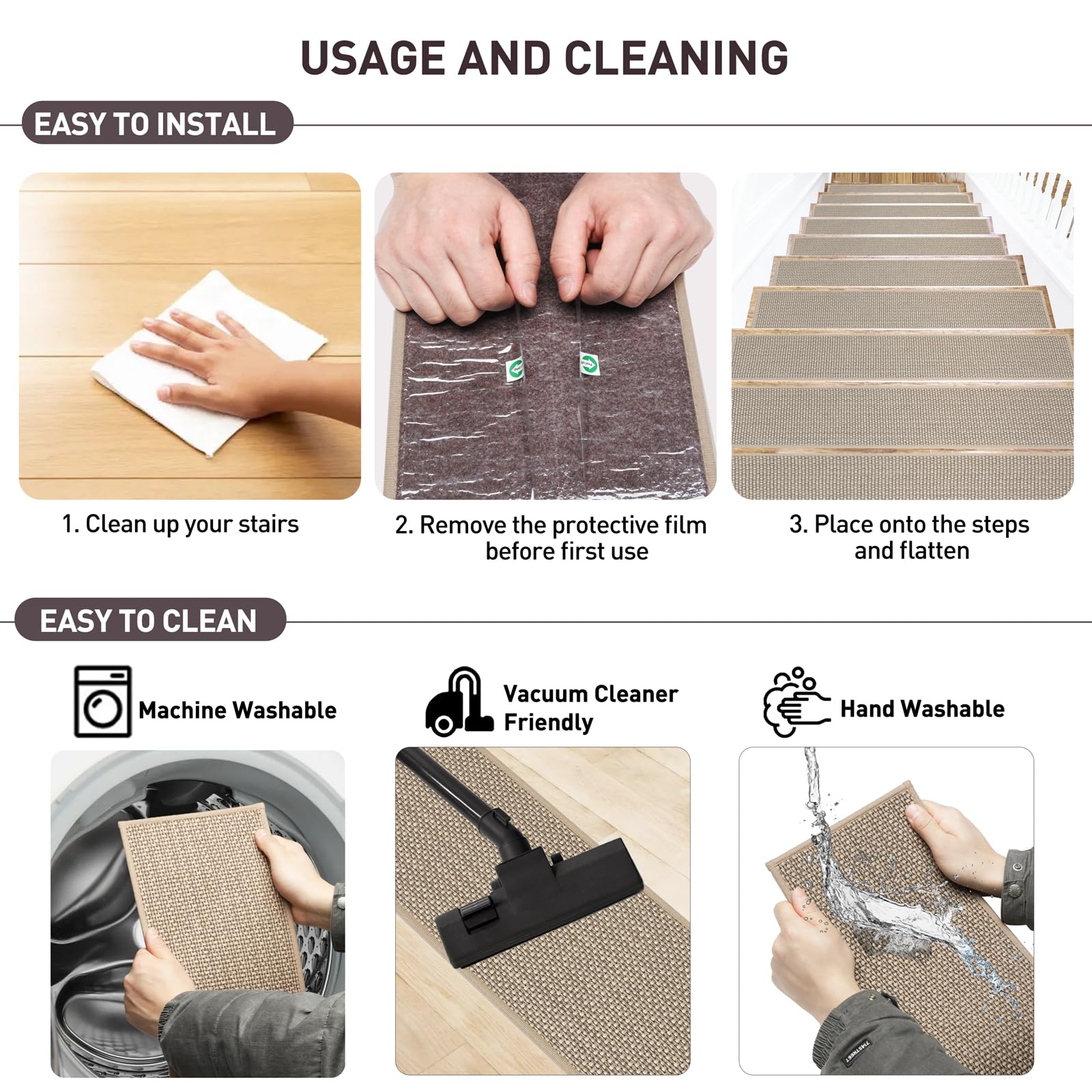 USAGE AND CLEANING

EASY TO INSTALL

1. Clean up your stairs

2. Remove the protective film before first use

3. Place onto the steps and flatten

EASY TO CLEAN

Machine Washable

Vacuum Cleaner Friendly

Hand Washable