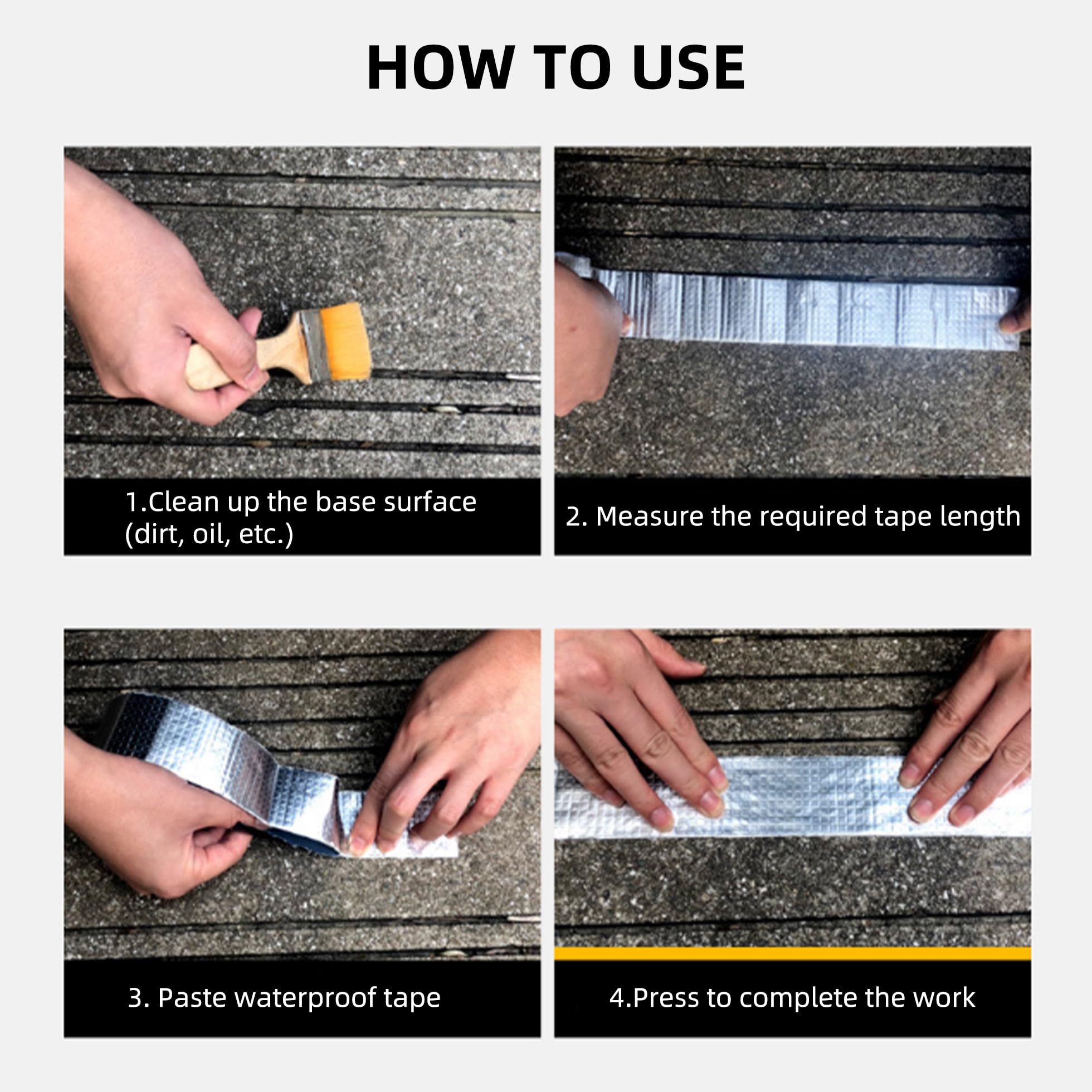 HOW TO USE

1.Clean up the base surface (dirt, oil, etc.)

2. Measure the required tape length

3. Paste waterproof tape

4.Press to complete the work