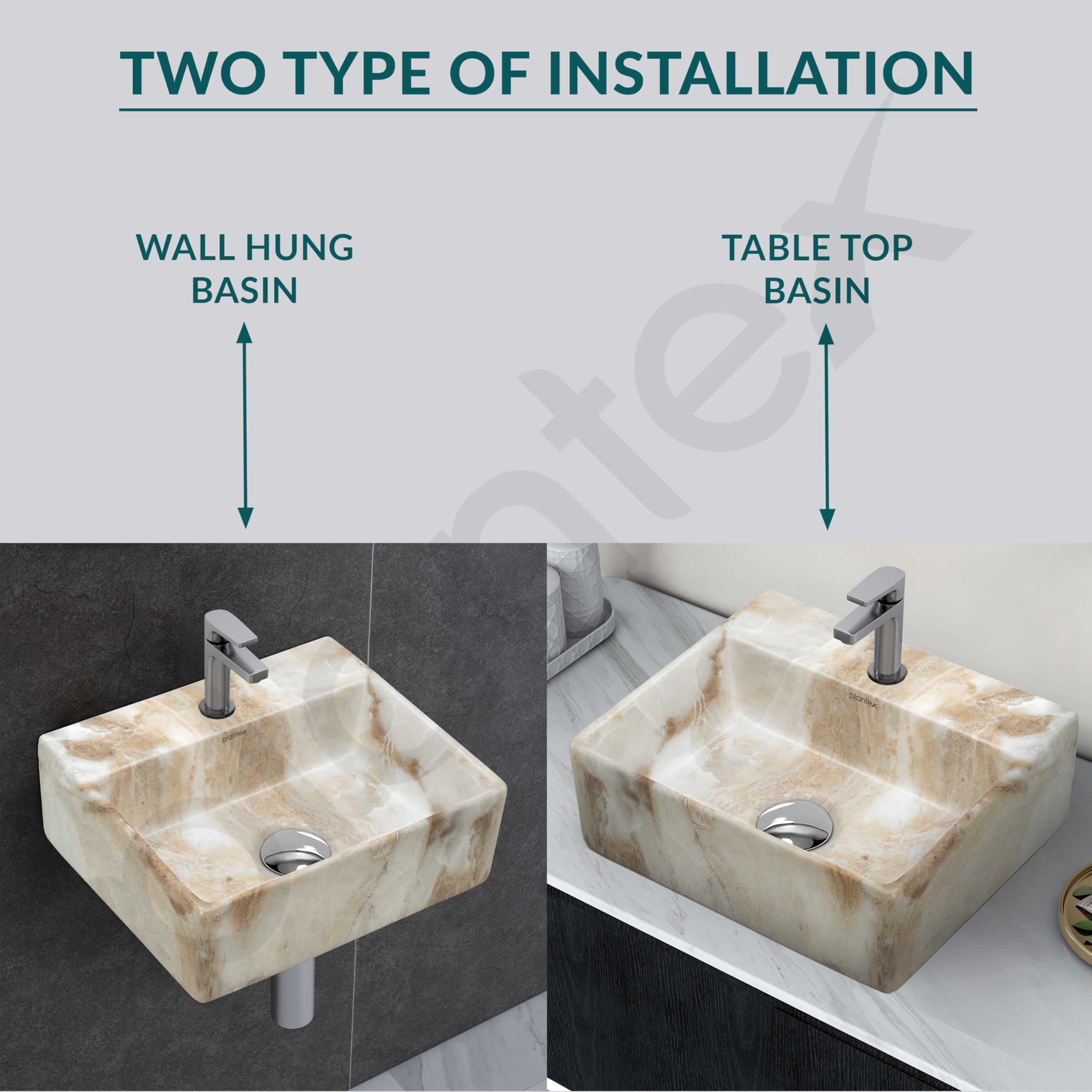 TWO TYPE OF INSTALLATION

WALL HUNG BASIN

TABLE TOP BASIN

plantex

plantex

plantex