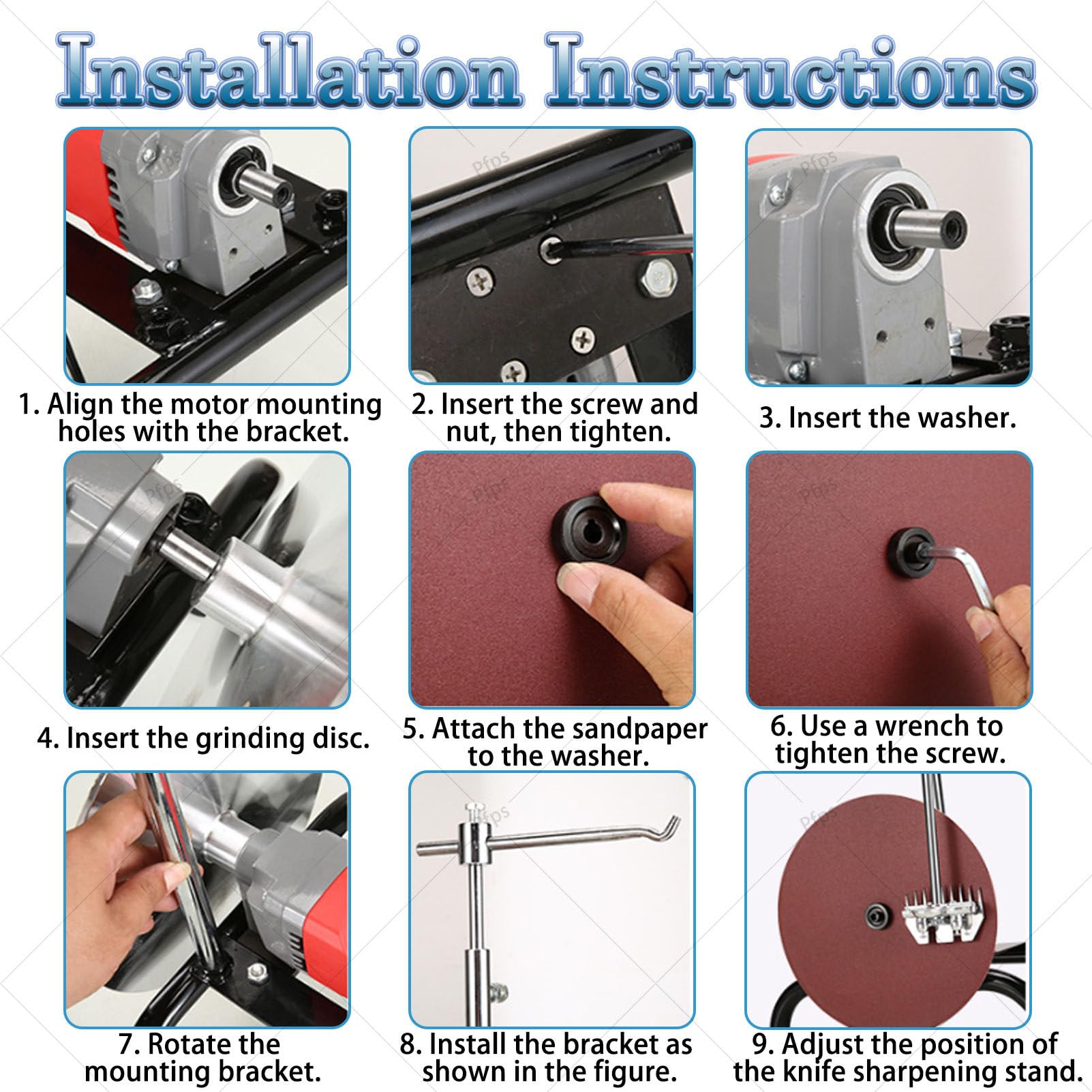 Installation Instructions

Pfps

1. Align the motor mounting holes with the bracket.

Pfps

2. Insert the screw and nut, then tighten.

Pfps

3. Insert the washer.

Pfps

4. Insert the grinding disc.

Pfps

5. Attach the sandpaper to the washer.

Pfps

6. Use a wrench to tighten the screw.

7. Rotate the mounting bracket.

Pfps

8. Install the bracket as shown in the figure.

Pfps

9. Adjust the position of the knife sharpening stand.