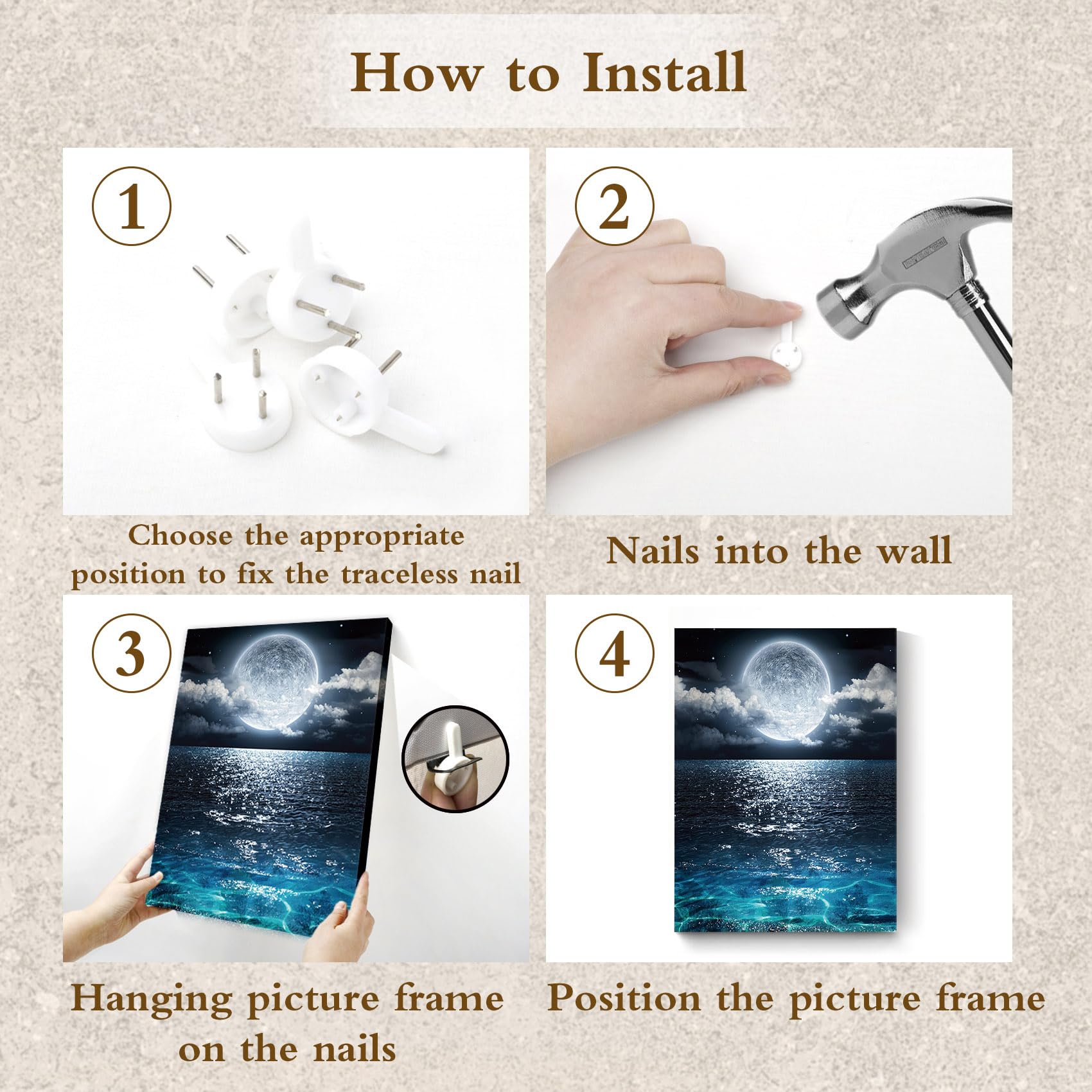 How to Install

1

Choose the appropriate position to fix the traceless nail

2

Nails into the wall

3

Hanging picture frame on the nails

4

Position the picture frame