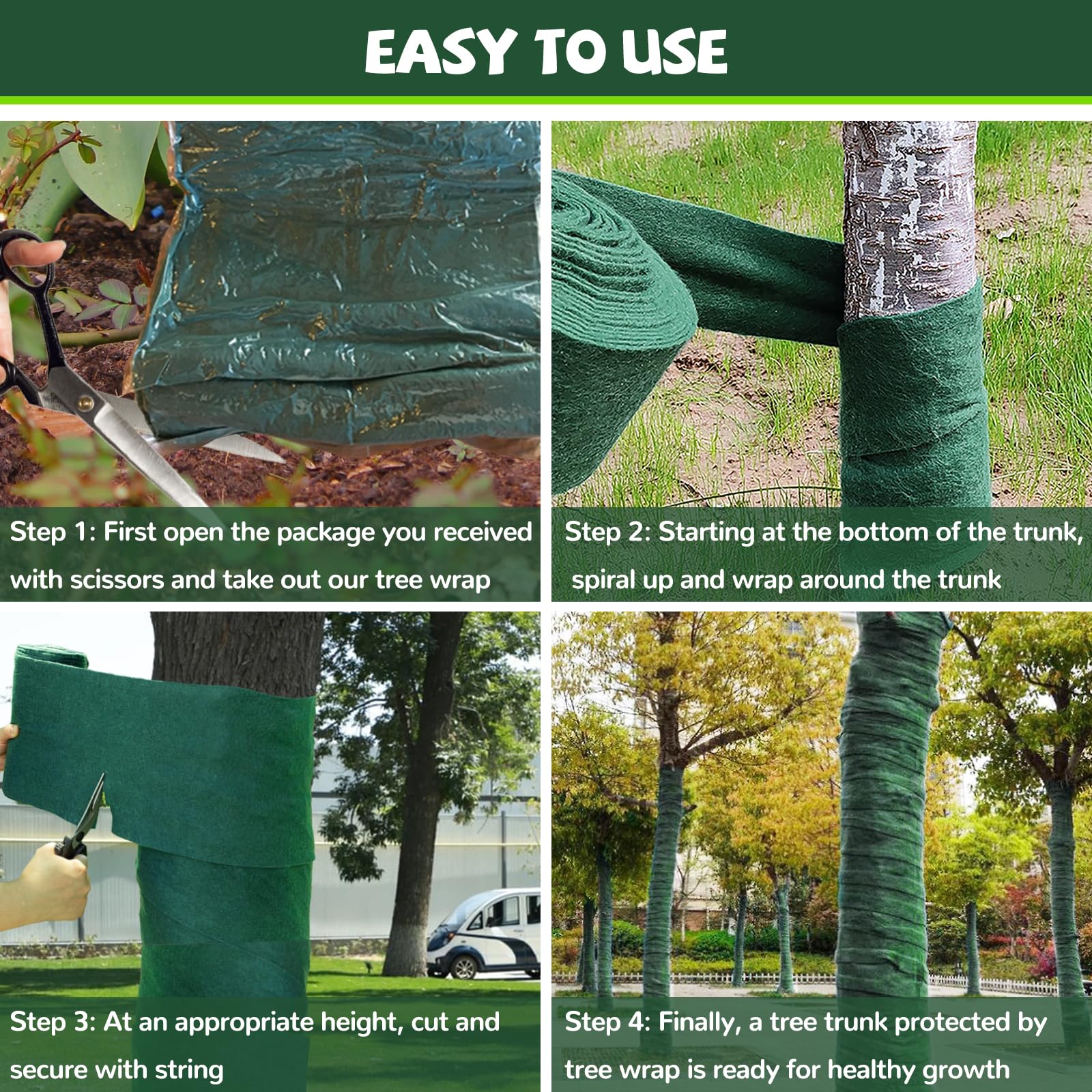 EASY TO USE

Step 1: First open the package you received with scissors and take out our tree wrap

Step 2: Starting at the bottom of the trunk, spiral up and wrap around the trunk

Step 3: At an appropriate height, cut and secure with string

Step 4: Finally, a tree trunk protected by tree wrap is ready for healthy growth