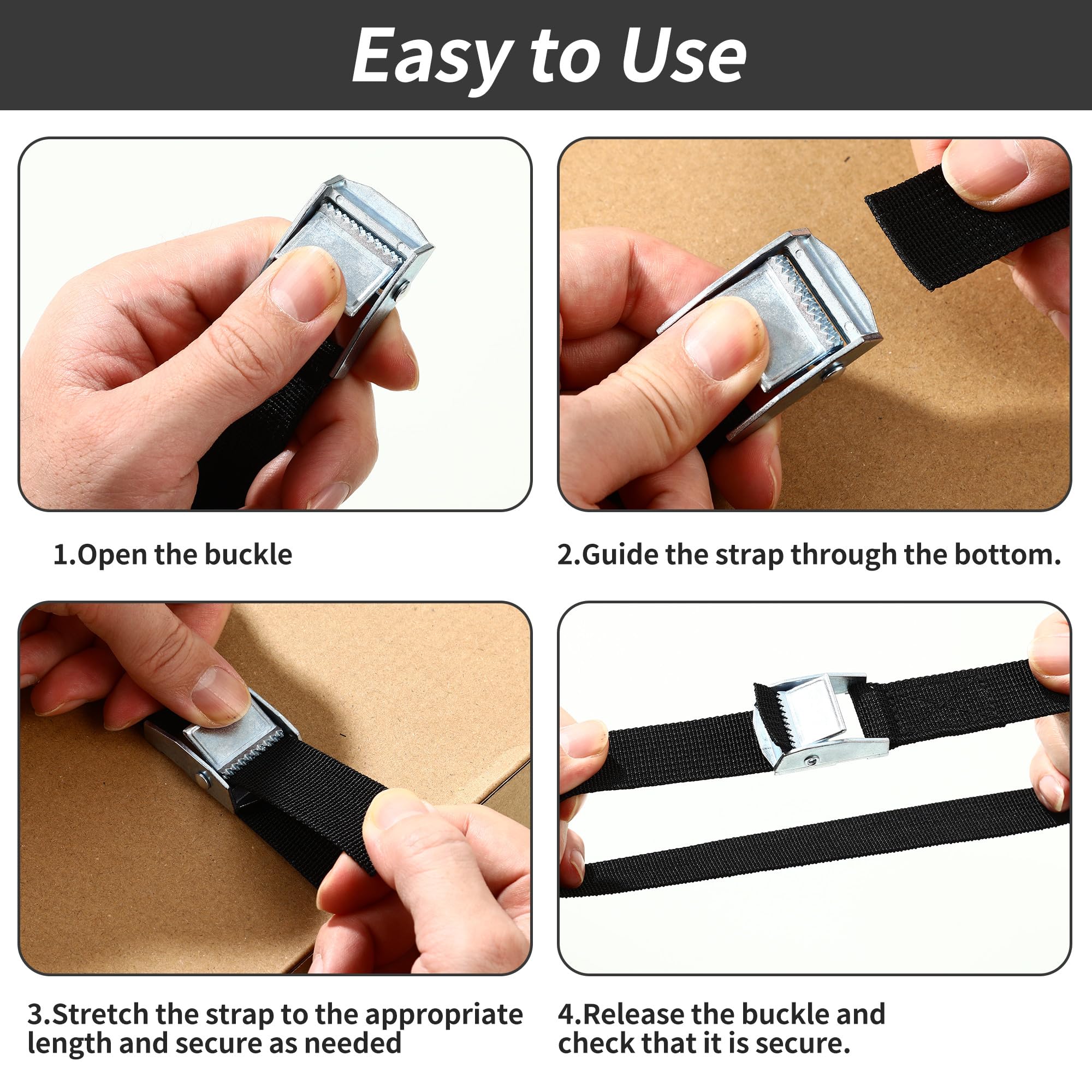 Easy to Use

1.Open the buckle

2.Guide the strap through the bottom.

3.Stretch the strap to the appropriate length and secure as needed

4.Release the buckle and check that it is secure.