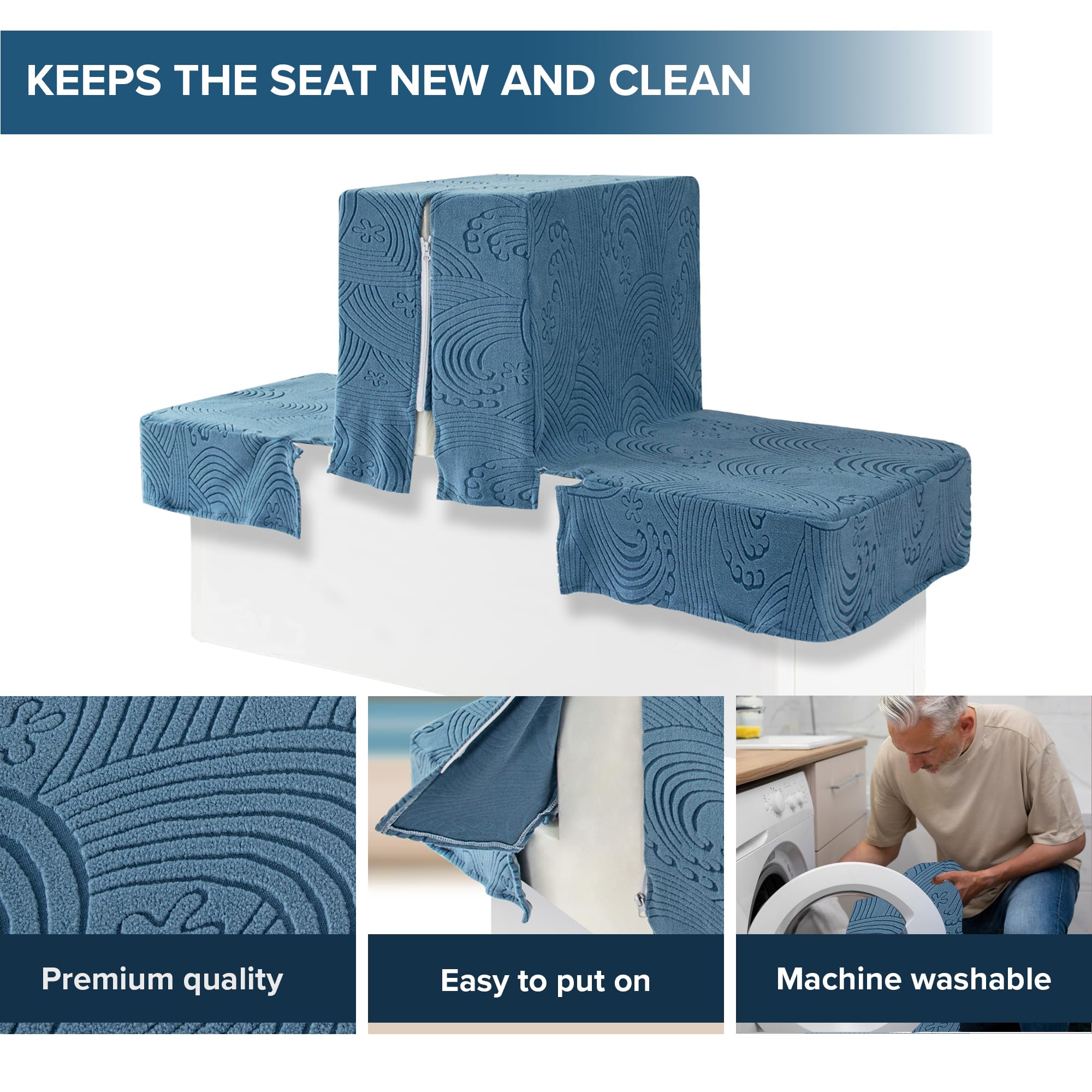 KEEPS THE SEAT NEW AND CLEAN

Premium quality

Easy to put on

Machine washable