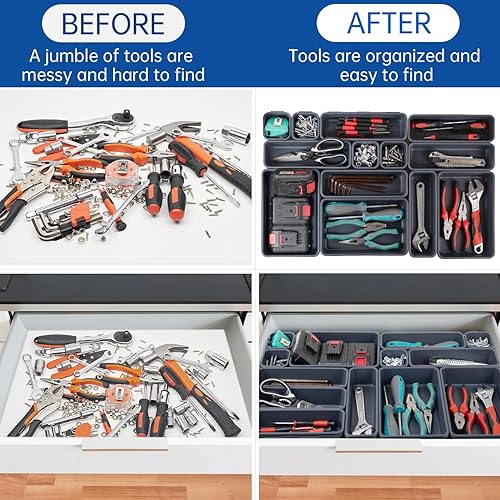 BEFORE

A jumble of tools are messy and hard to find

AFTER

Tools are organized and easy to find