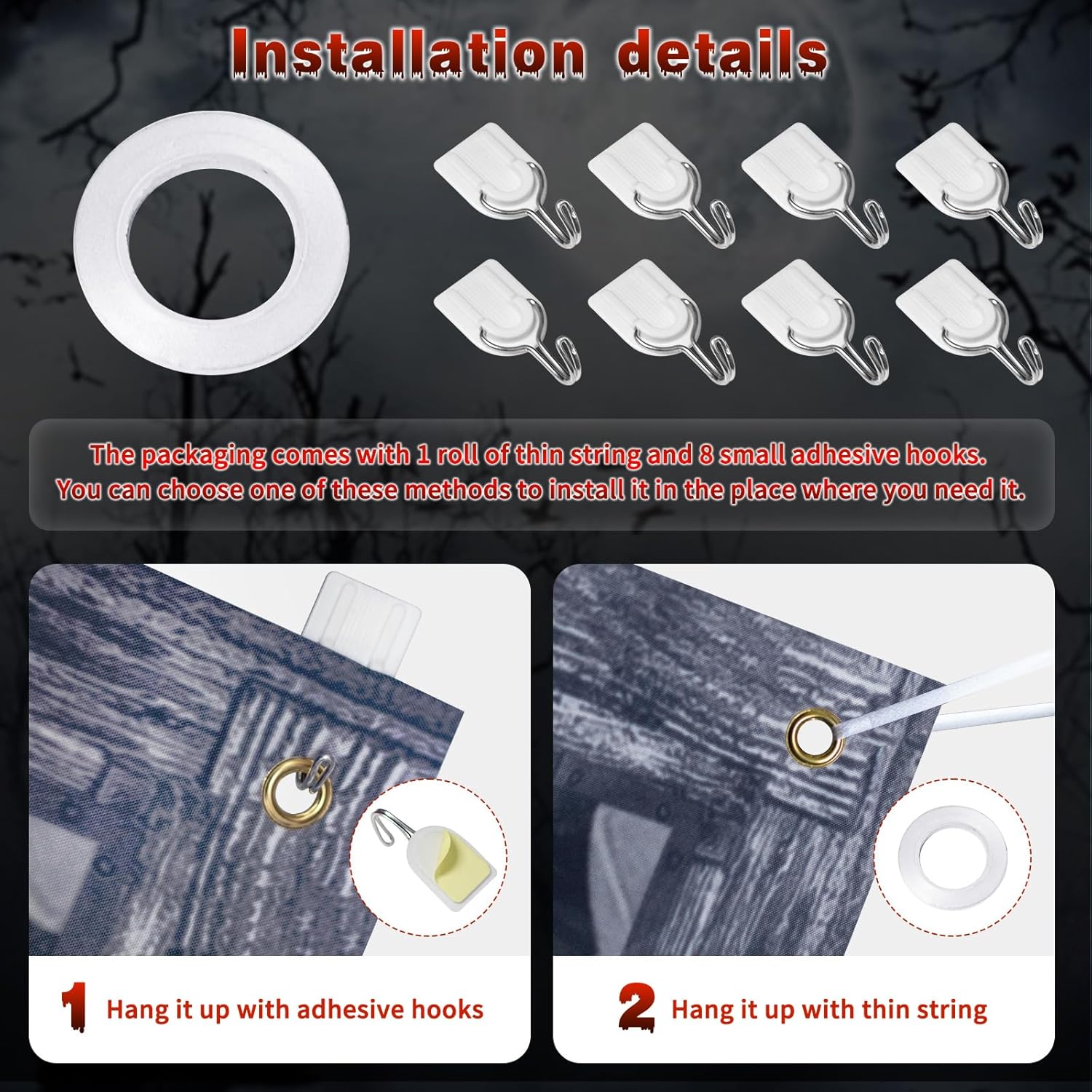 Installation details

The packaging comes with 1 roll of thin string and 8 small adhesive hooks. You can choose one of these methods to install it in the place where you need it.

1 Hang it up with adhesive hooks

2 Hang it up with thin string