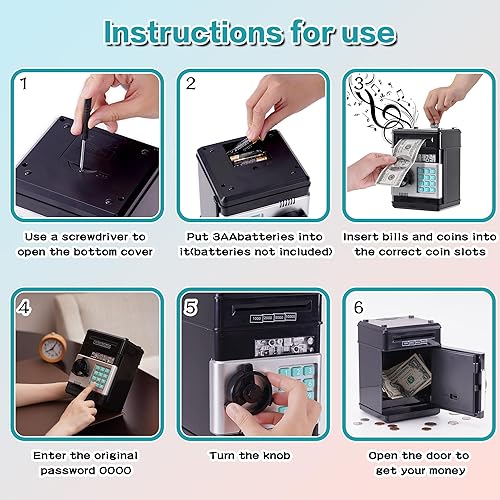 Instructions for use

1

Use a screwdriver to open the bottom cover

2

Put 3AAbatteries into it(batteries not included)

3

Insert bills and coins into the correct coin slots

4

Enter the original password 0000

5

Turn the knob

6

Open the door to get your money