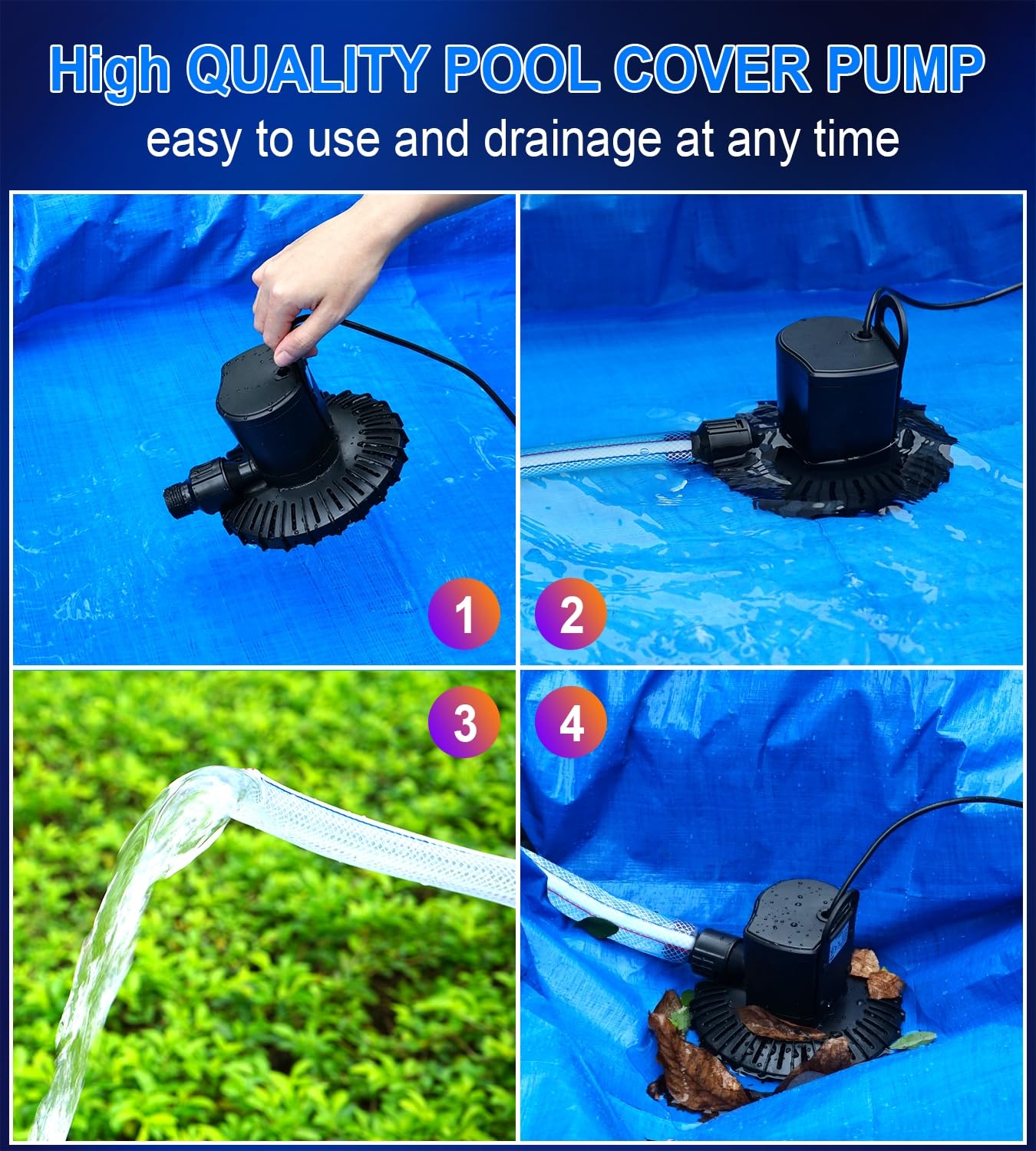 High QUALITY POOL COVER PUMP
easy to use and drainage at any time

1

2

3

4