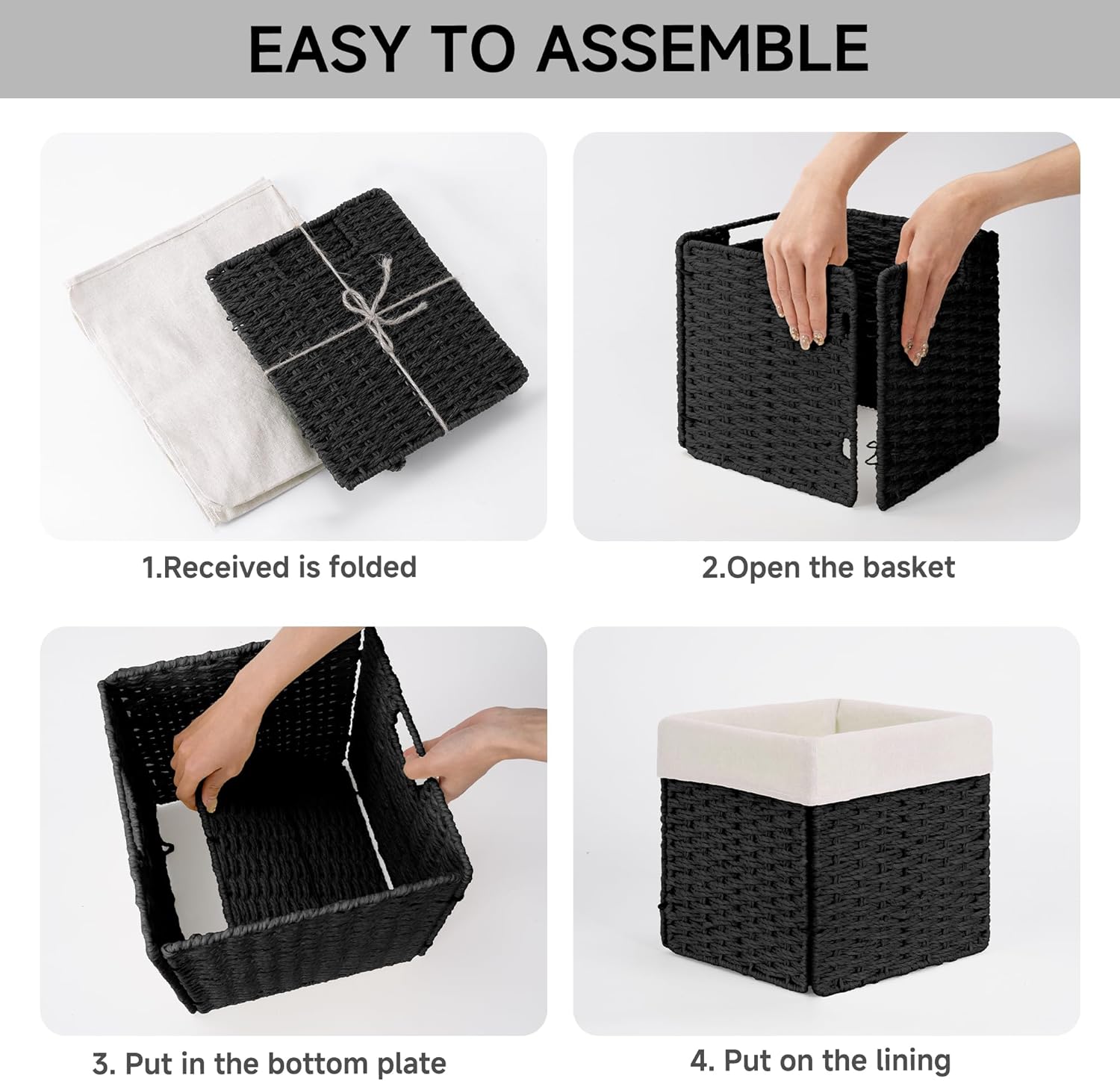 EASY TO ASSEMBLE

1.Received is folded

2.Open the basket

3. Put in the bottom plate

4. Put on the lining