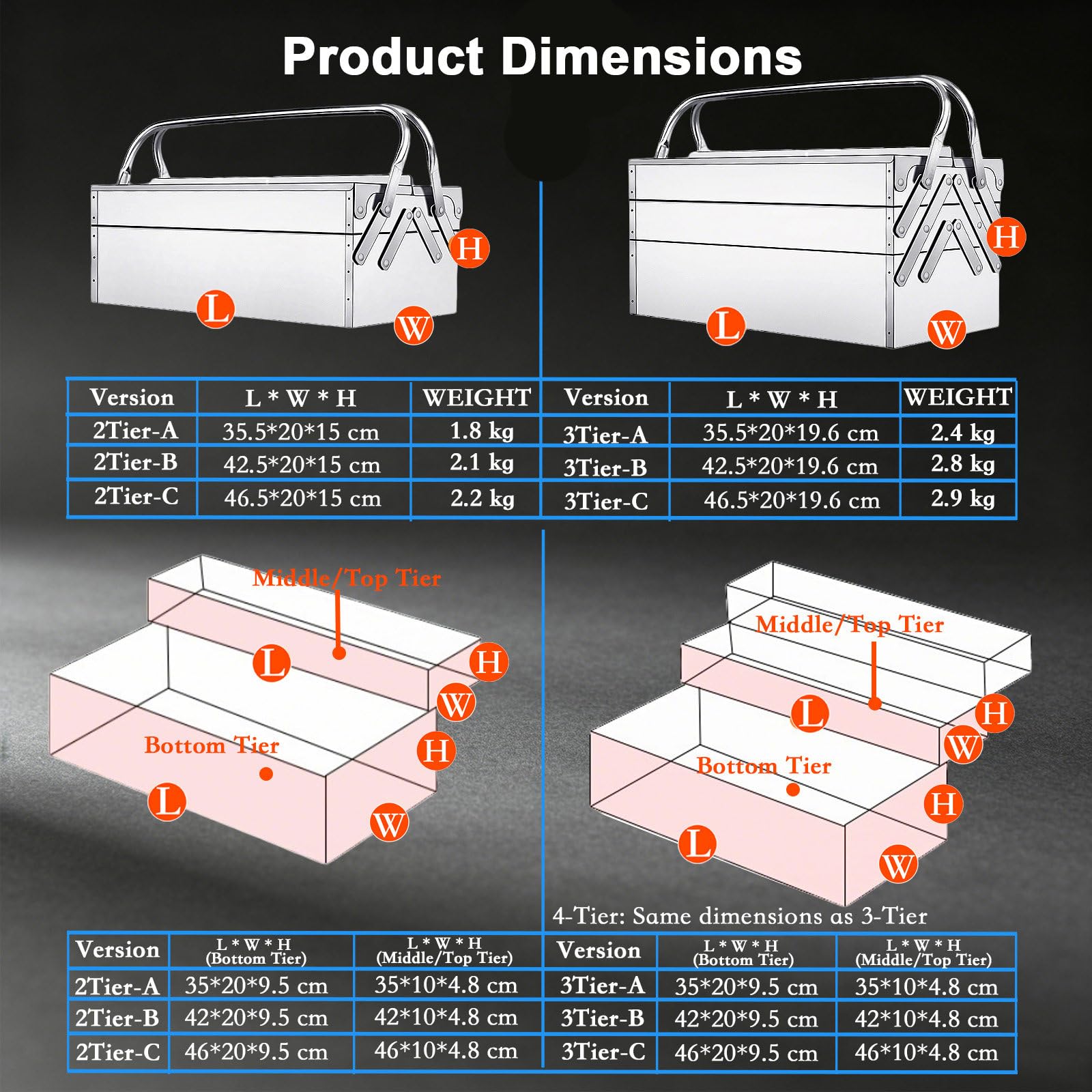 Product Dimensions

H
L
W

H
L
W

| Version | L * W * H | WEIGHT |
|---|---|---|
| 2Tier-A | 35.5*20*15 cm | 1.8 kg |
| 2Tier-B | 42.5*20*15 cm | 2.1 kg |
| 2Tier-C | 46.5*20*15 cm | 2.2 kg |

| Version | L * W * H | WEIGHT |
|---|---|---|
| 3Tier-A | 35.5*20*19.6 cm | 2.4 kg |
| 3Tier-B | 42.5*20*19.6 cm | 2.8 kg |
| 3Tier-C | 46.5*20*19.6 cm | 2.9 kg |

Middle/Top Tier
L
H
W
Bottom Tier
H
L
W

Middle/Top Tier
L
H
W
Bottom Tier
H
L
W

4-Tier: Same dimensions as 3-Tier

| Version | L * W * H (Bottom Tier) | L * W * H (Middle/Top Tier) |
|---|---|---|
| 2Tier-A | 35*20*9.5 cm | 35*10*4.8 cm |
| 2Tier-B | 42*20*9.5 cm | 42*10*4.8 cm |
| 2Tier-C | 46*20*9.5 cm | 46*10*4.8 cm |

| Version | L * W * H (Bottom Tier) | L * W * H (Middle/Top Tier) |
|---|---|---|
| 3Tier-A | 35*20*9.5 cm | 35*10*4.8 cm |
| 3Tier-B | 42*20*9.5 cm | 42*10*4.8 cm |
| 3Tier-C | 46*20*9.5 cm | 46*10*4.8 cm |