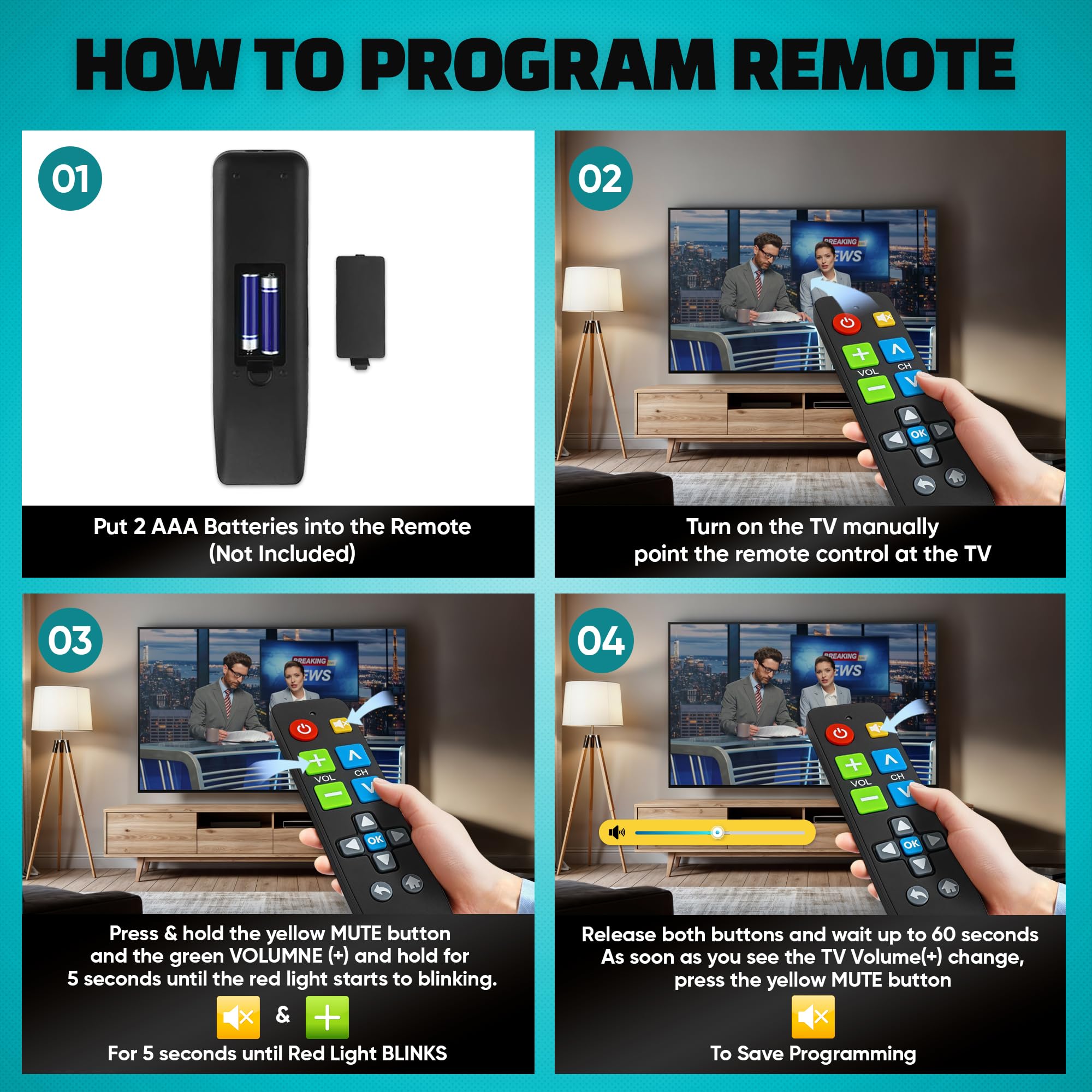 HOW TO PROGRAM REMOTE

01

Put 2 AAA Batteries into the Remote (Not Included)

02

BREAKING NEWS

VOL CH OK

Turn on the TV manually point the remote control at the TV

03

BREAKING NEWS

VOL CH OK

Press & hold the yellow MUTE button and the green VOLUMNE (+) and hold for 5 seconds until the red light starts to blinking.

&

For 5 seconds until Red Light BLINKS

04

BREAKING NEWS

VOL CH OK

Release both buttons and wait up to 60 seconds As soon as you see the TV Volume(+) change, press the yellow MUTE button

To Save Programming