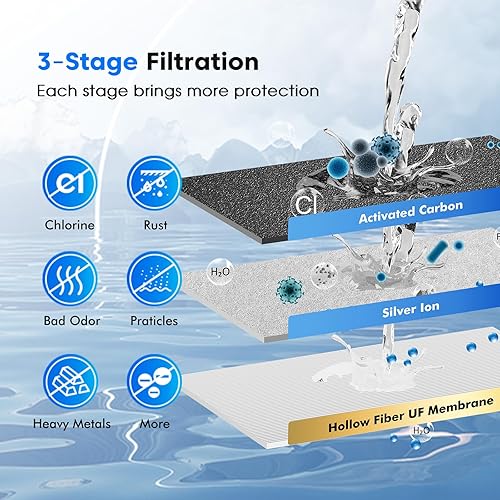 3-Stage Filtration

Each stage brings more protection

Cl

Chlorine

Rust

Bad Odor

Praticles

Heavy Metals

More

Cl

Activated Carbon

$H_2O$

Silver Ion

Hollow Fiber UF Membrane

$H_2O$