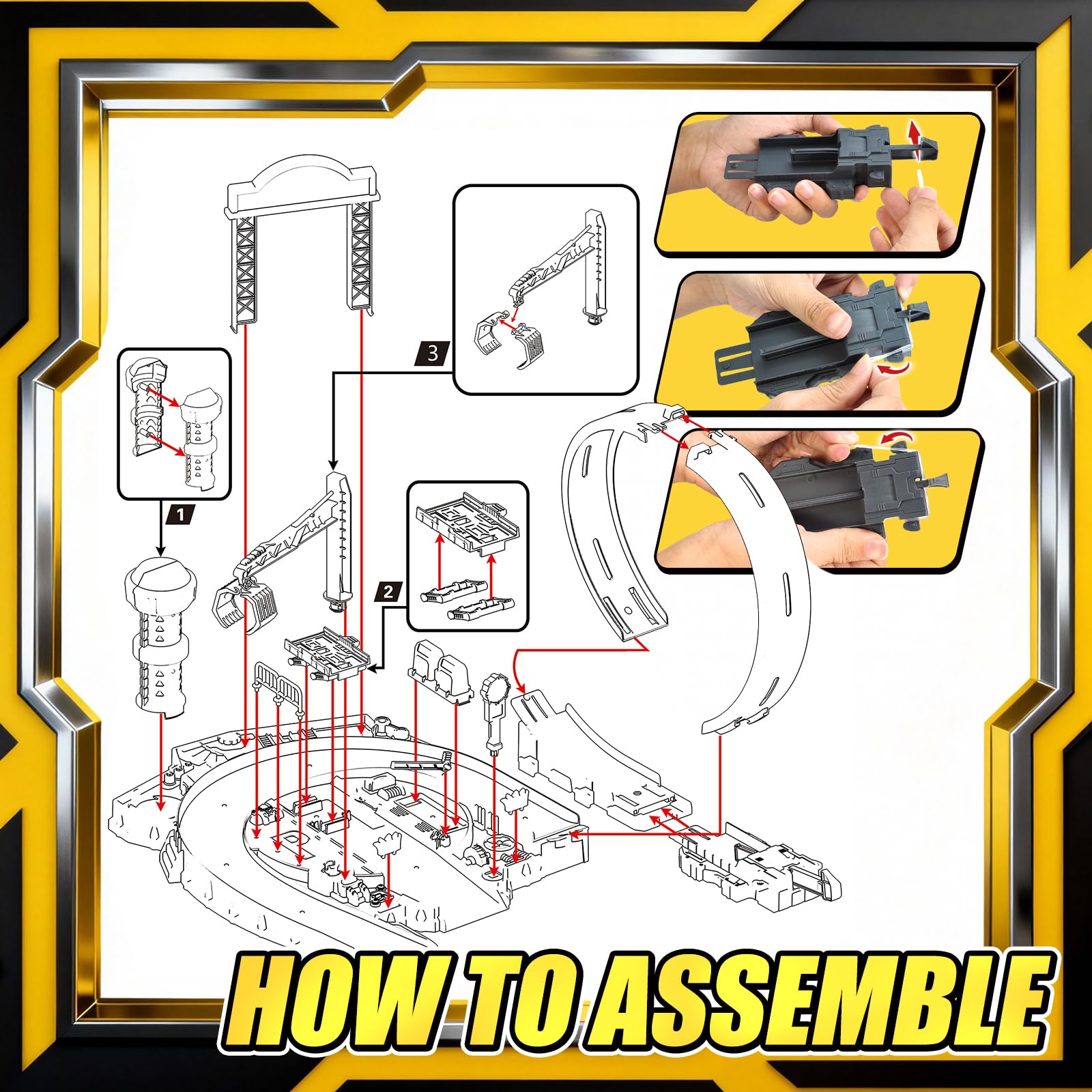 3

1

2

HOW TO ASSEMBLE