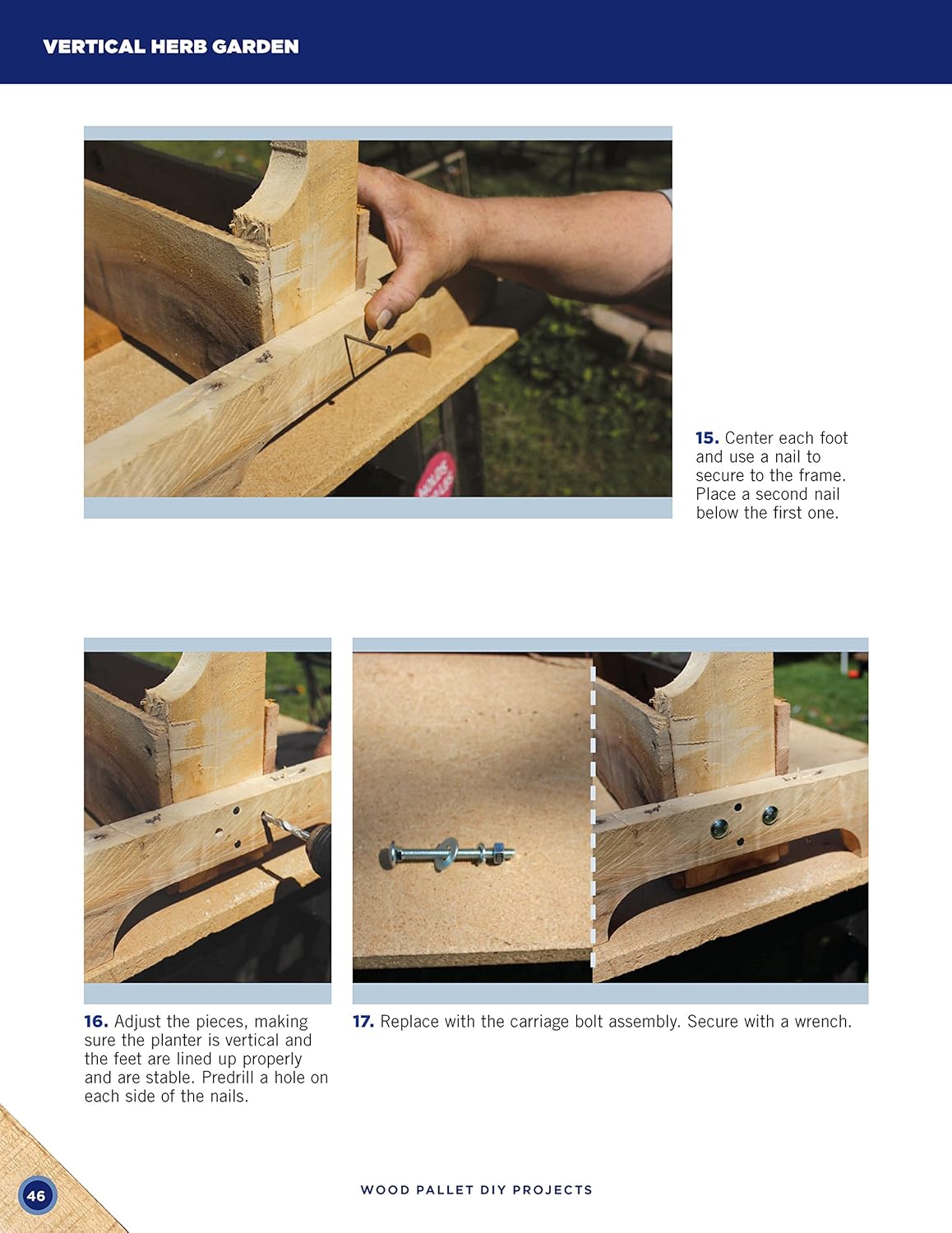 VERTICAL HERB GARDEN

15. Center each foot and use a nail to secure to the frame. Place a second nail below the first one.

16. Adjust the pieces, making sure the planter is vertical and the feet are lined up properly and are stable. Predrill a hole on each side of the nails.

17. Replace with the carriage bolt assembly. Secure with a wrench.

46

WOOD PALLET DIY PROJECTS