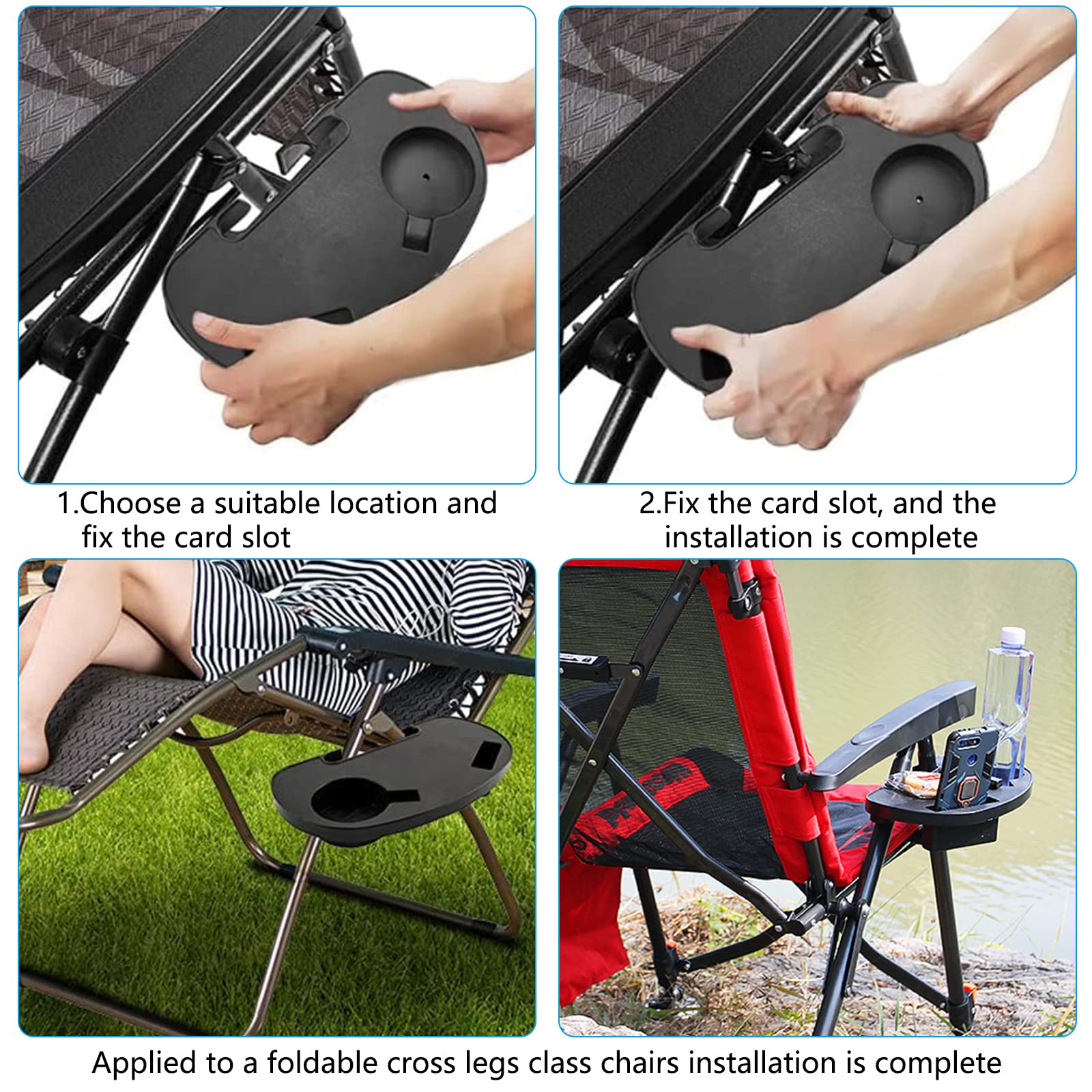 1.Choose a suitable location and fix the card slot

2.Fix the card slot, and the installation is complete

Applied to a foldable cross legs class chairs installation is complete