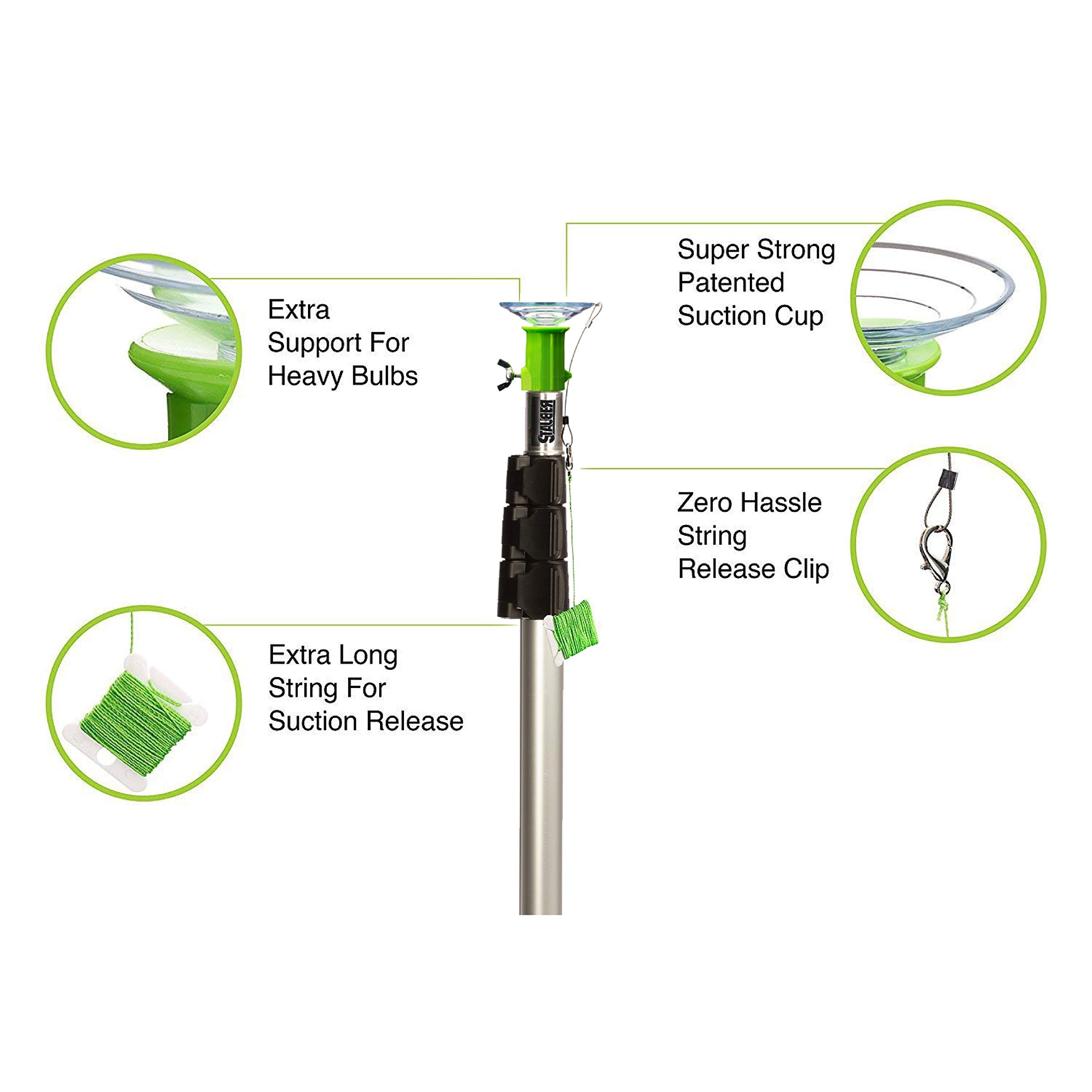 Extra Support For Heavy Bulbs

Super Strong Patented Suction Cup

STAUBER

Zero Hassle String Release Clip

Extra Long String For Suction Release