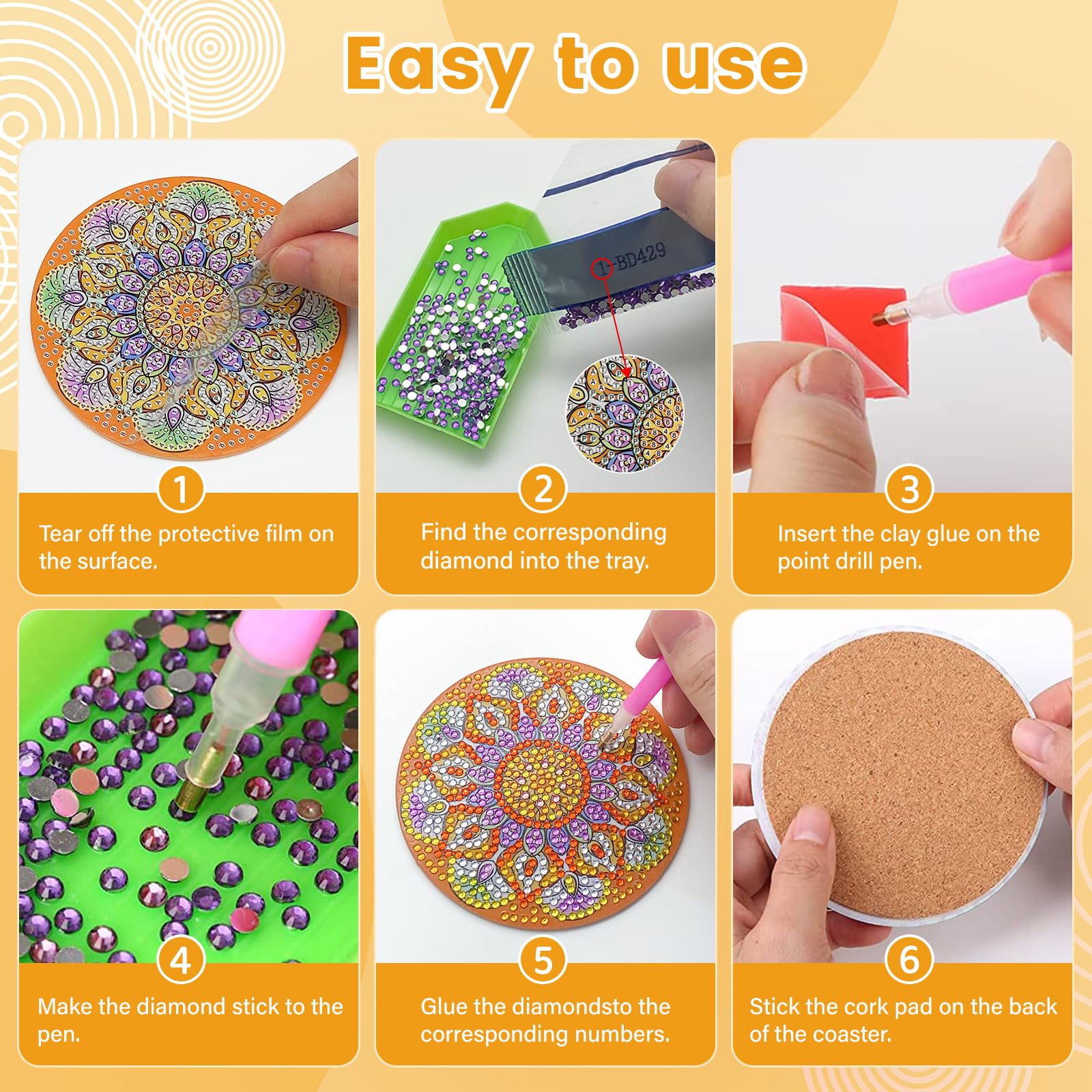 Easy to use

1-BD429

1
Tear off the protective film on the surface.

2
Find the corresponding diamond into the tray.

3
Insert the clay glue on the point drill pen.

4
Make the diamond stick to the pen.

5
Glue the diamondsto the corresponding numbers.

6
Stick the cork pad on the back of the coaster.