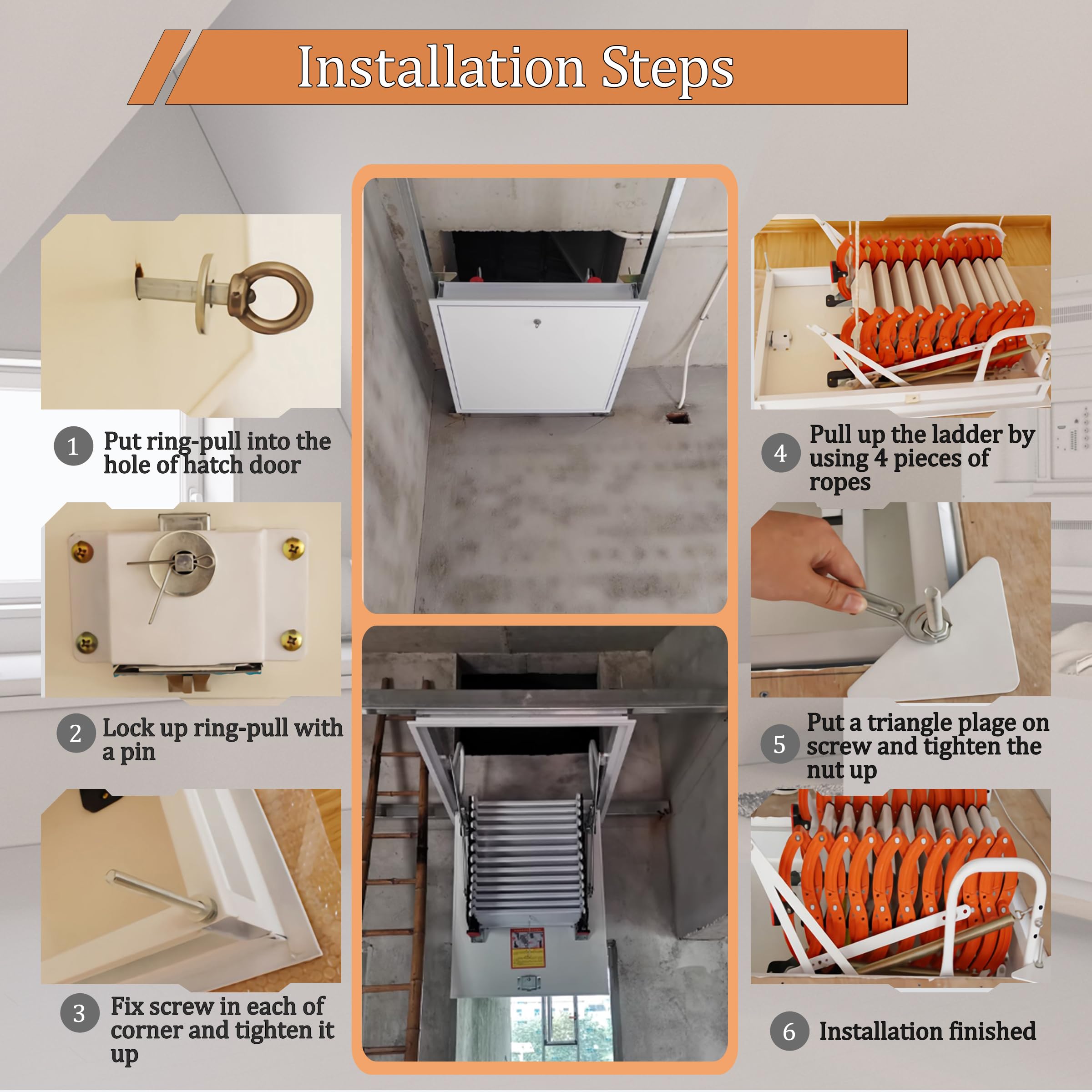 Installation Steps

1 Put ring-pull into the hole of hatch door

2 Lock up ring-pull with a pin

3 Fix screw in each of corner and tighten it up

4 Pull up the ladder by using 4 pieces of ropes

5 Put a triangle plage on screw and tighten the nut up

6 Installation finished