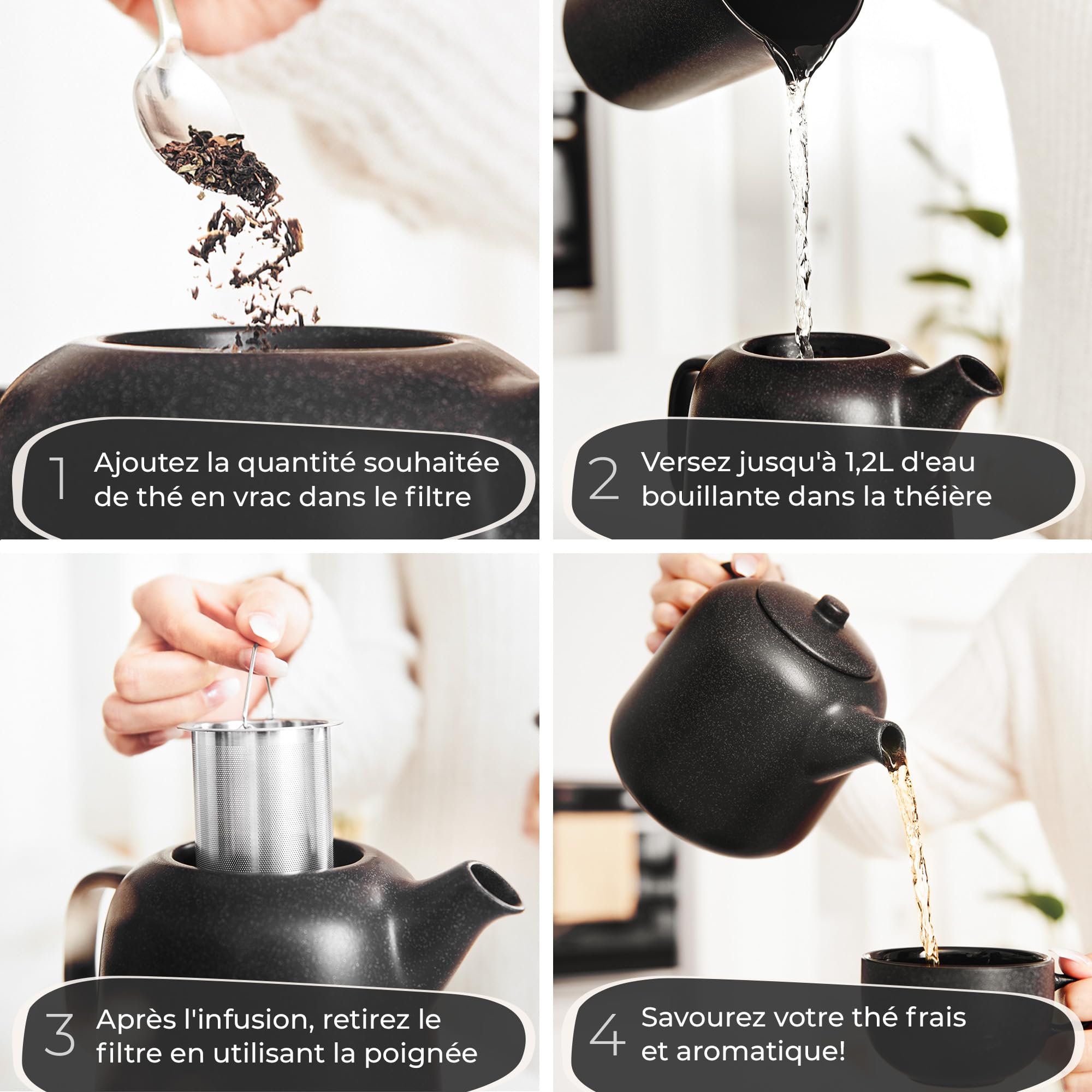 1 Ajoutez la quantité souhaitée de thé en vrac dans le filtre

2 Versez jusqu'à 1,2L d'eau bouillante dans la théière

3 Après l'infusion, retirez le filtre en utilisant la poignée

4 Savourez votre thé frais et aromatique!