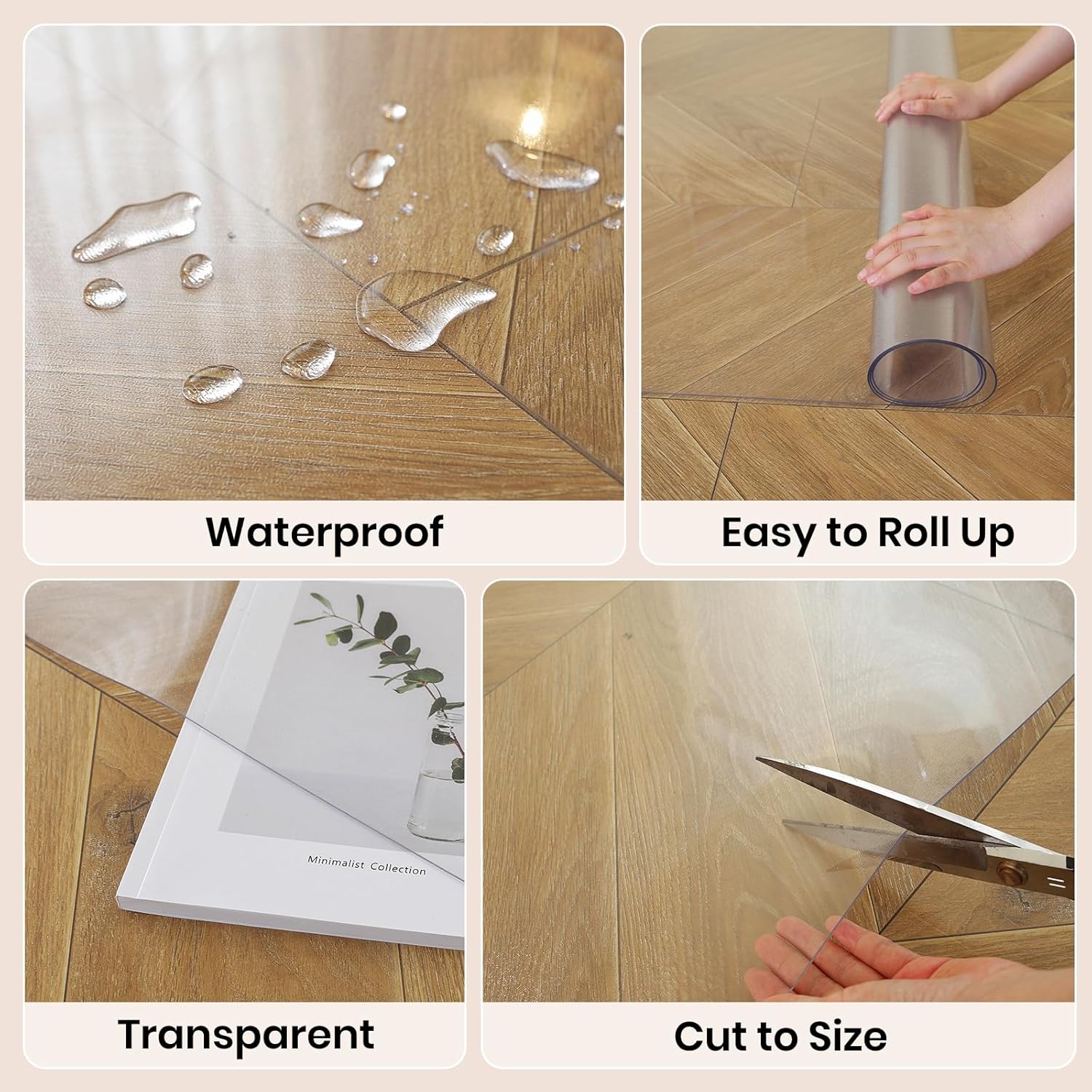 Waterproof

Easy to Roll Up

Minimalist Collection

Transparent

Cut to Size