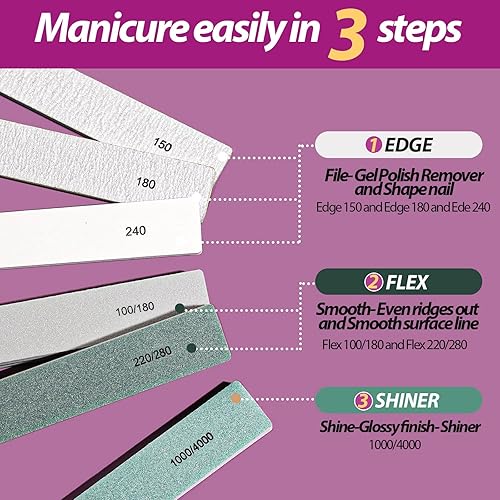 Manicure easily in 3 steps

150

180

240

100/180

220/280

1000/4000

1 EDGE

File- Gel Polish Remover and Shape nail

Edge 150 and Edge 180 and Ede 240

2 FLEX

Smooth-Even ridges out and Smooth surface line

Flex 100/180 and Flex 220/280

3 SHINER

Shine-Glossy finish-Shiner

1000/4000