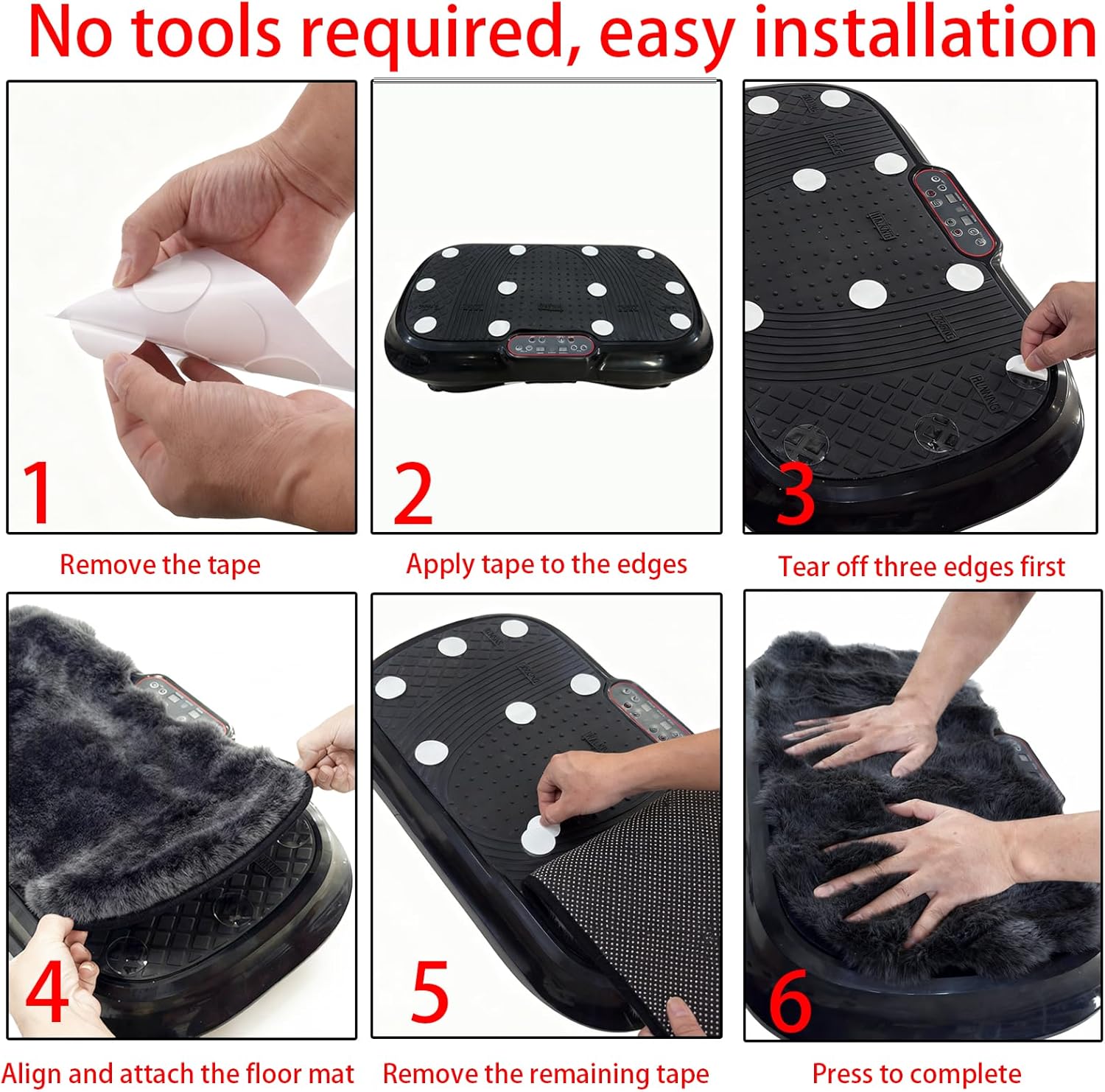 No tools required, easy installation

1

Remove the tape

2

Apply tape to the edges

3

Tear off three edges first

4

Align and attach the floor mat

5

Remove the remaining tape

6

Press to complete