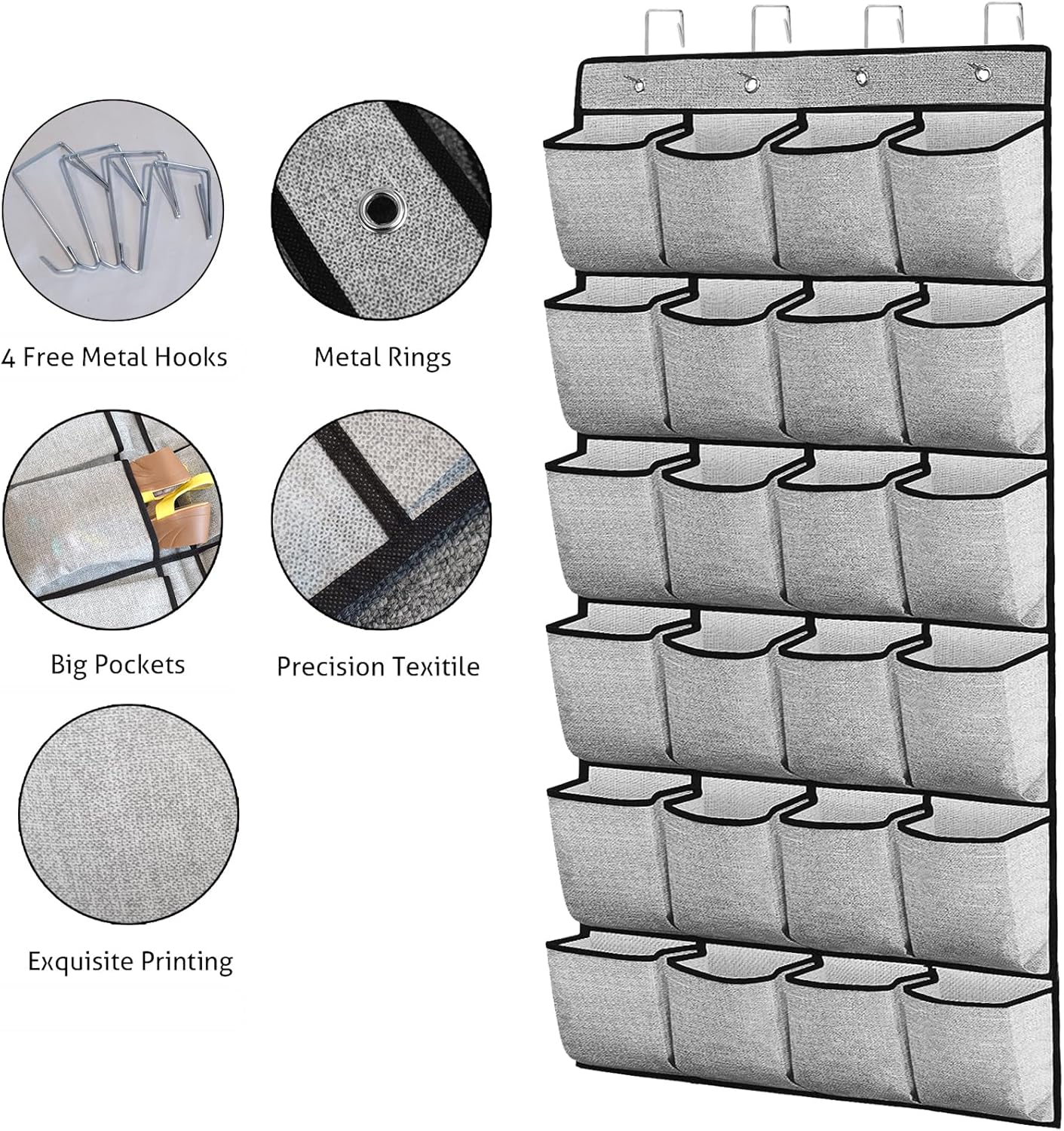 4 Free Metal Hooks

Metal Rings

Big Pockets

Precision Texitile

Exquisite Printing