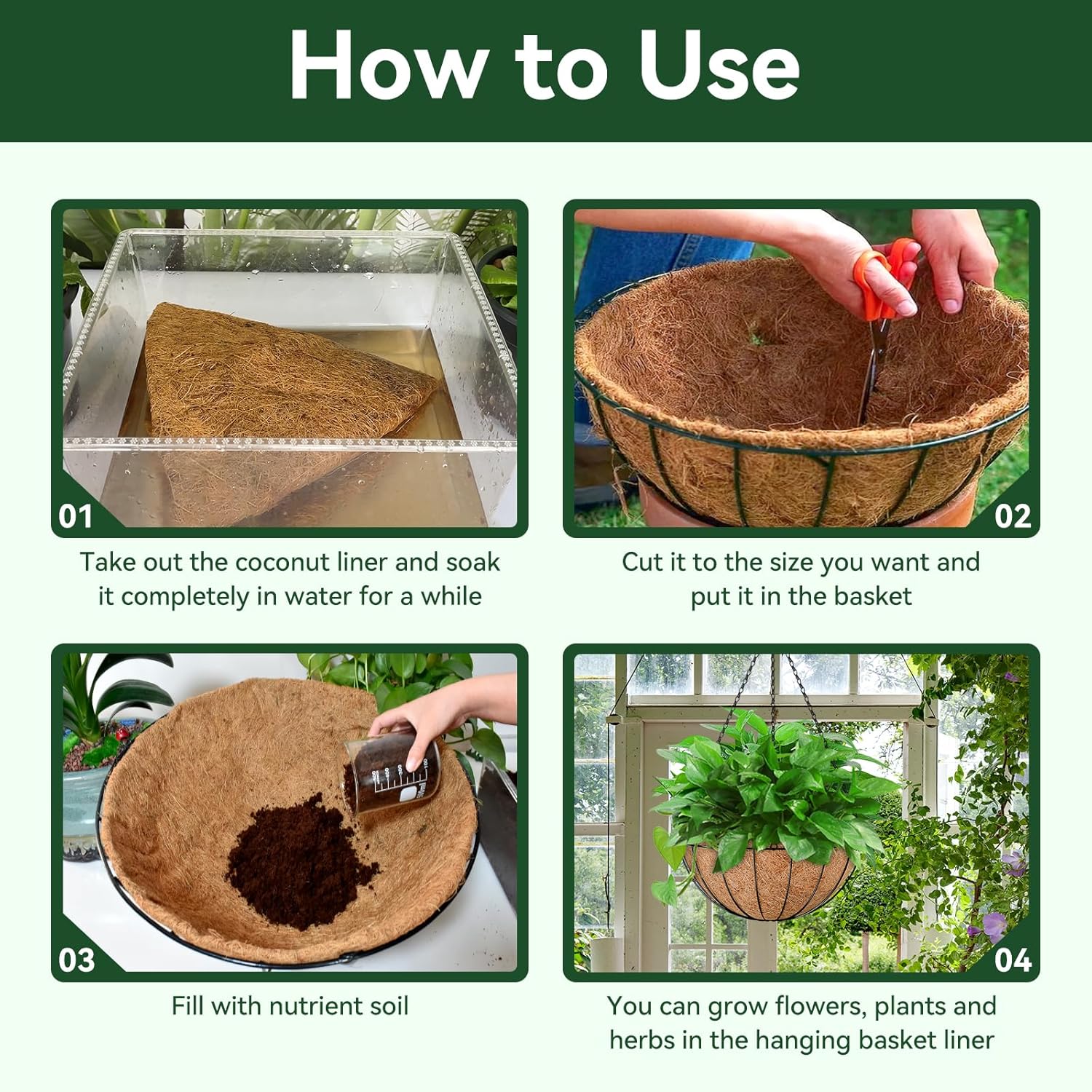 How to Use

01

Take out the coconut liner and soak it completely in water for a while

02

Cut it to the size you want and put it in the basket

03

Fill with nutrient soil

04

You can grow flowers, plants and herbs in the hanging basket liner