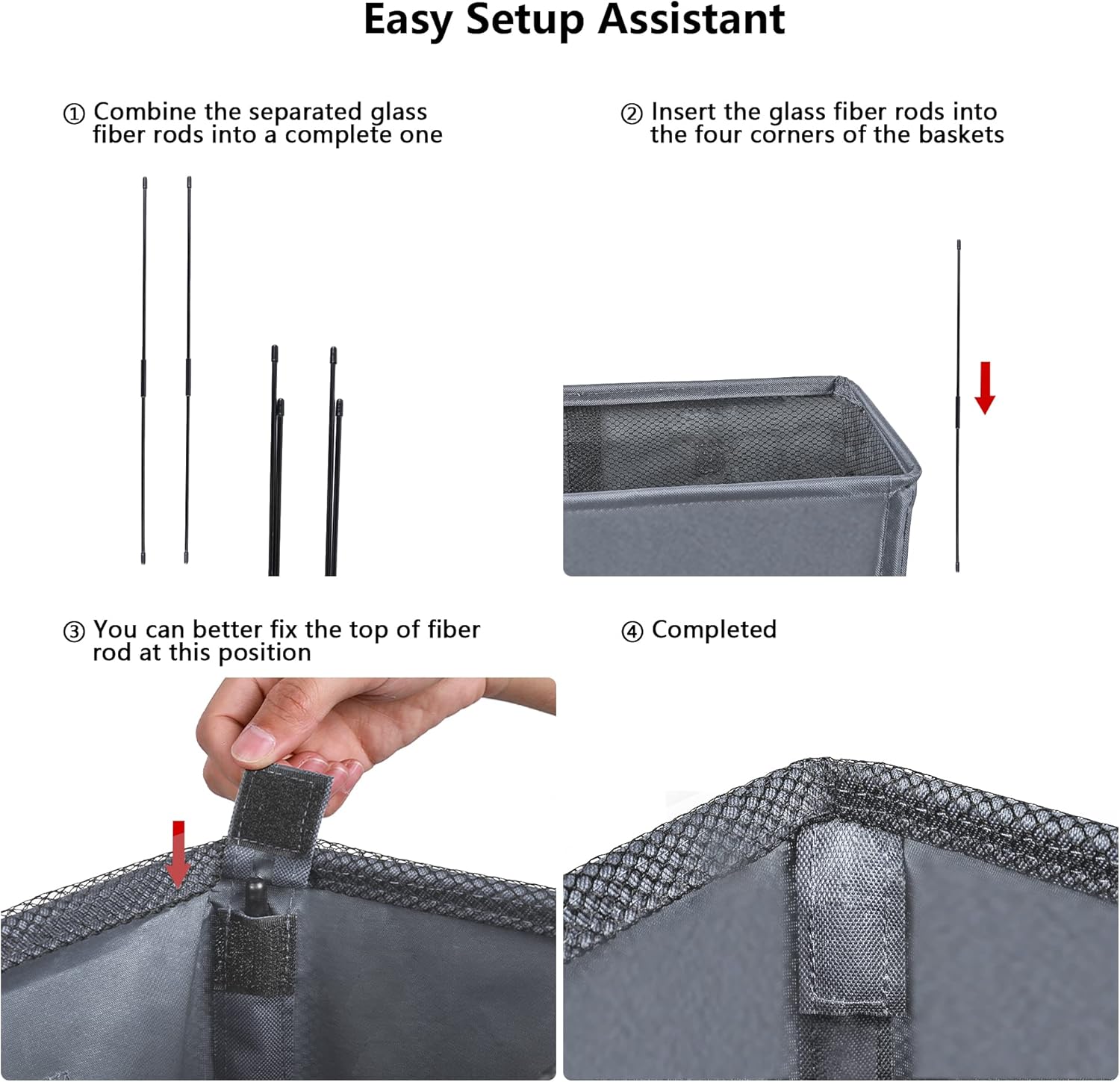 Easy Setup Assistant

① Combine the separated glass fiber rods into a complete one

② Insert the glass fiber rods into the four corners of the baskets

③ You can better fix the top of fiber rod at this position

④ Completed