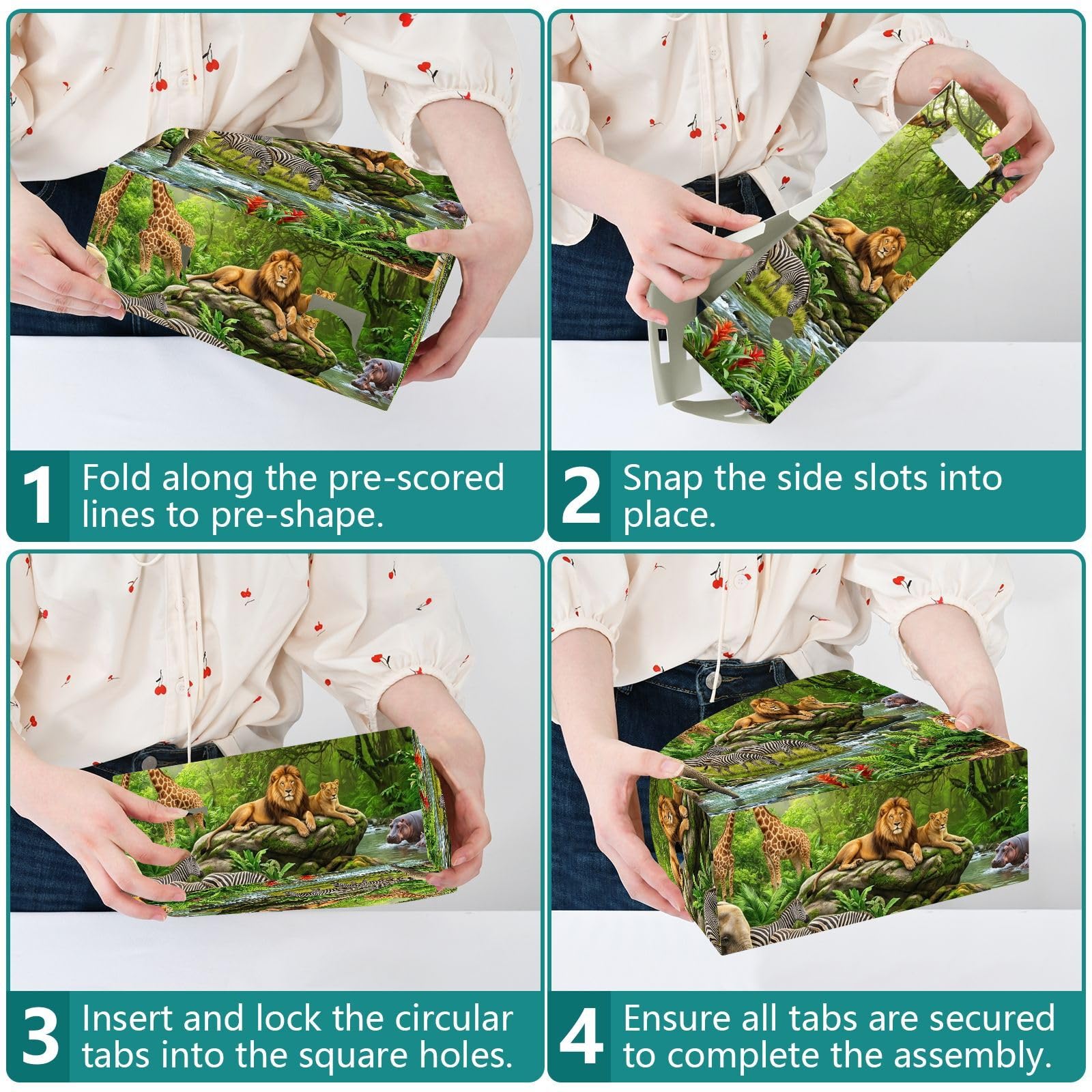 1 Fold along the pre-scored lines to pre-shape.

2 Snap the side slots into place.

3 Insert and lock the circular tabs into the square holes.

4 Ensure all tabs are secured to complete the assembly.