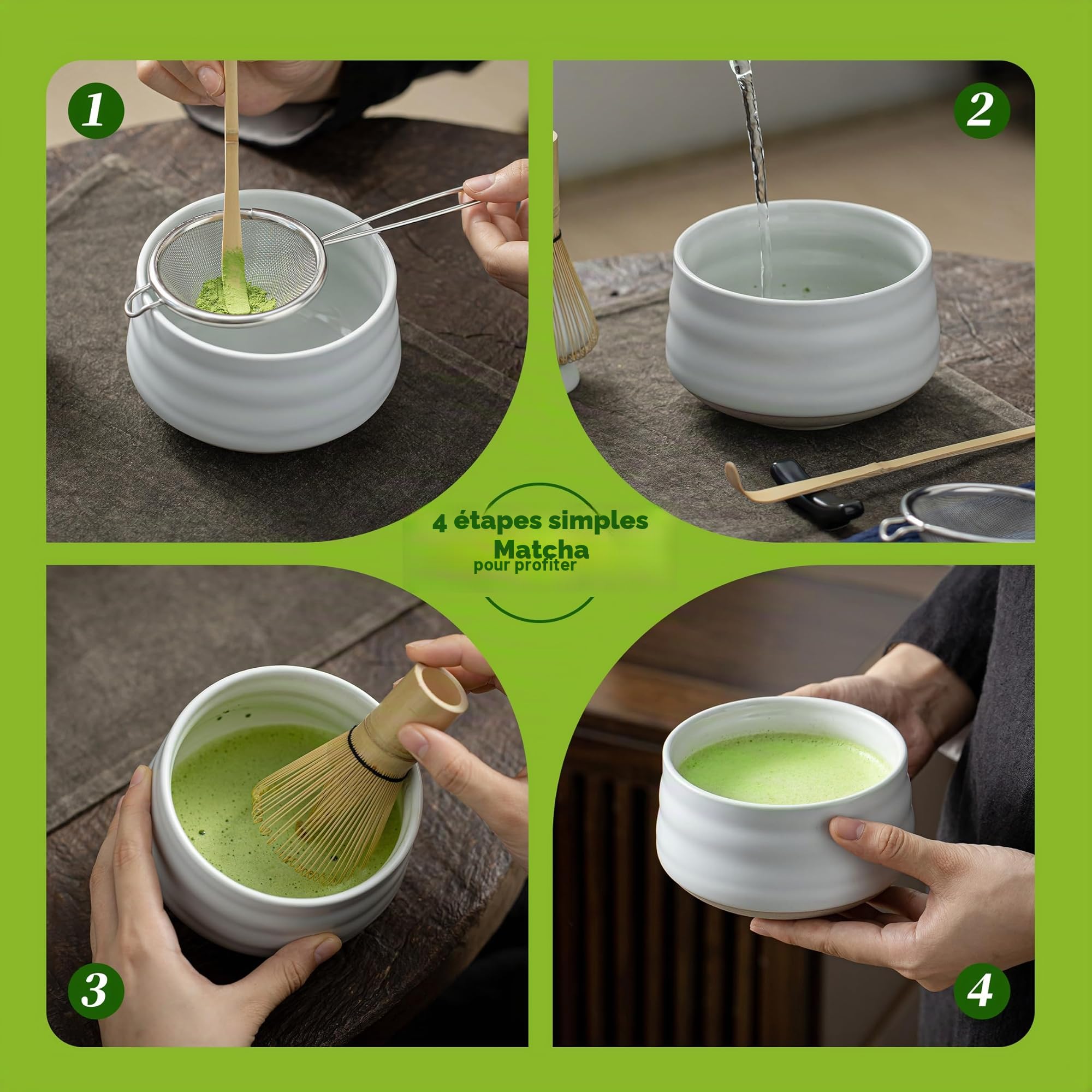 1

2

4 étapes simples
Matcha
pour profiter

3

4