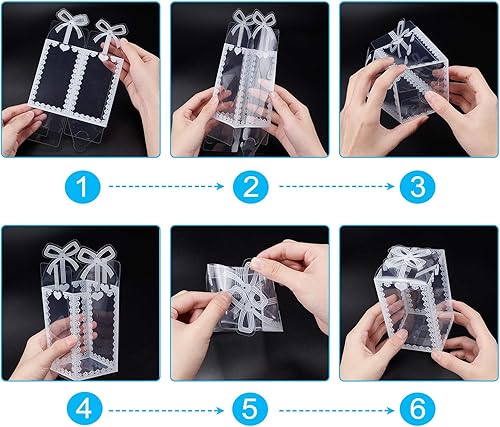 1
2
3
4
5
6