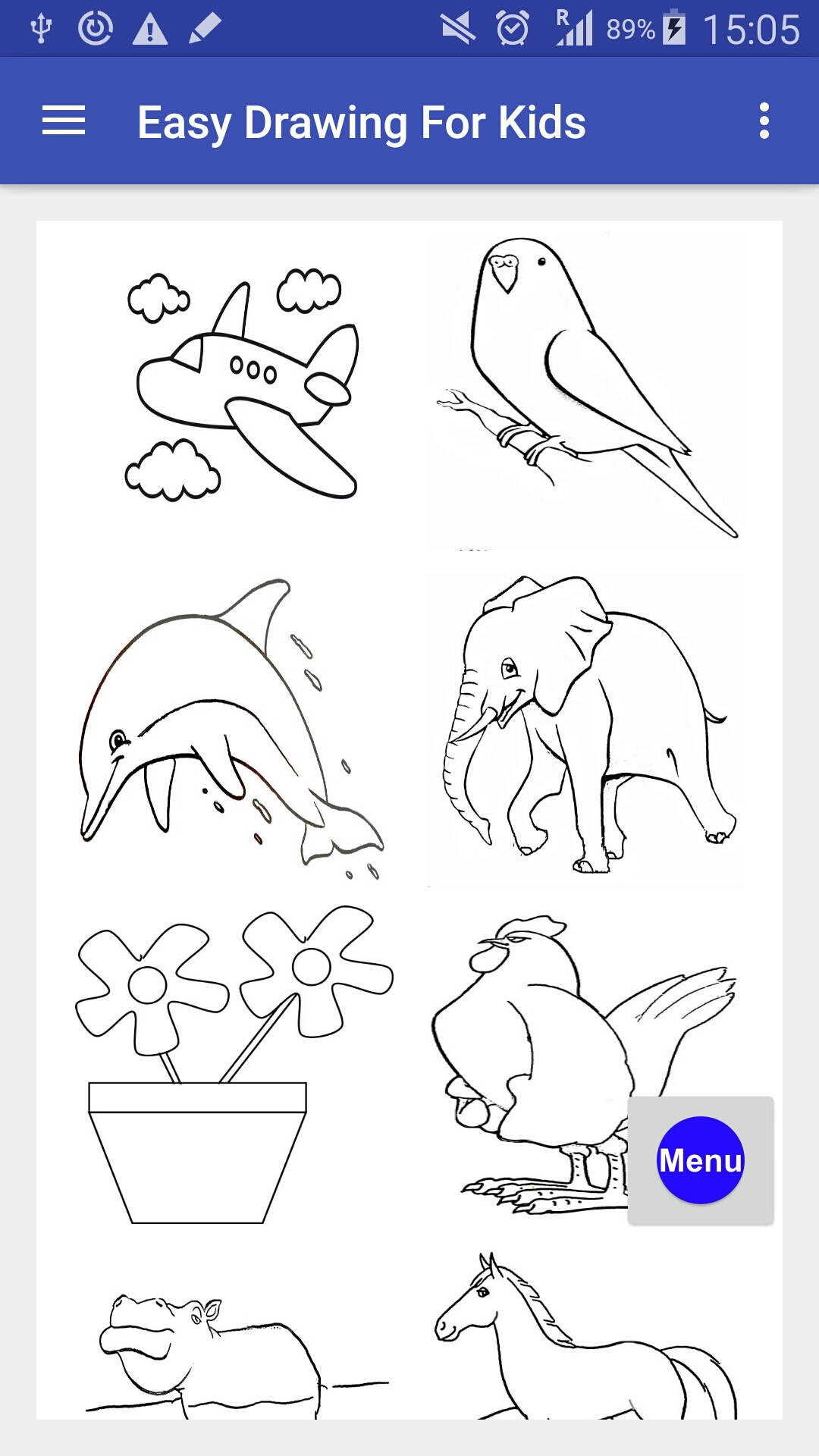 R 89% 15:05

Easy Drawing For Kids

Menu