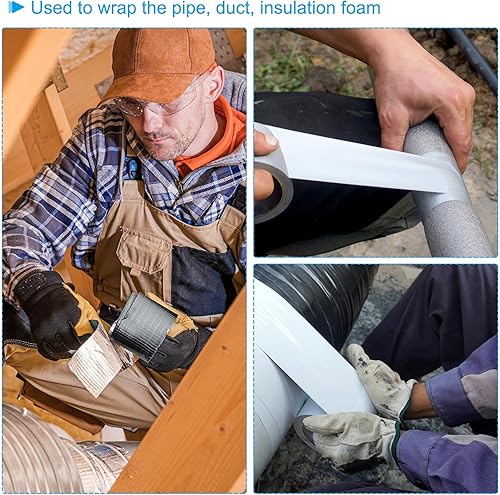 Used to wrap the pipe, duct, insulation foam