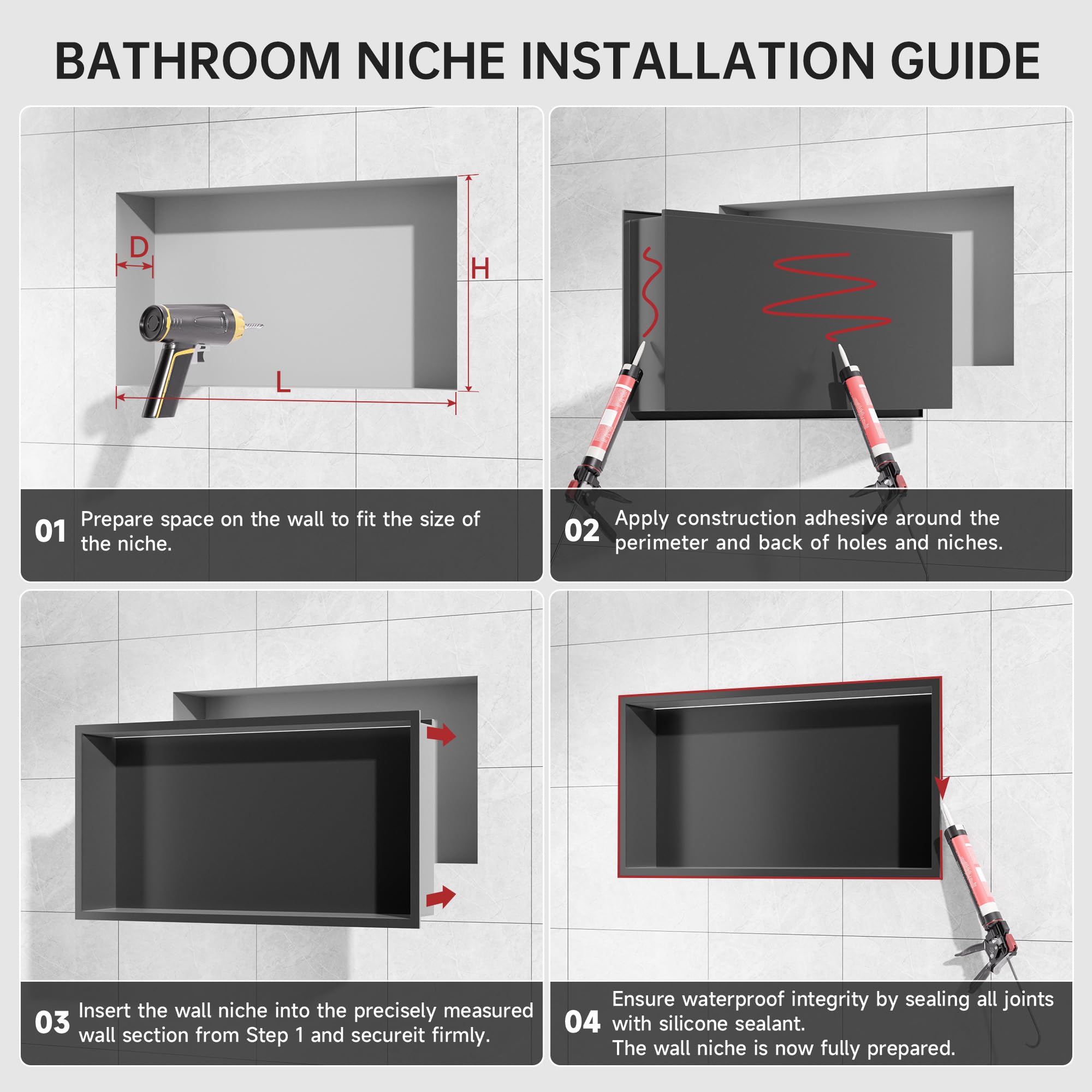 BATHROOM NICHE INSTALLATION GUIDE

D

H

L

01 Prepare space on the wall to fit the size of the niche.

02 Apply construction adhesive around the perimeter and back of holes and niches.

03 Insert the wall niche into the precisely measured wall section from Step 1 and secureit firmly.

04 Ensure waterproof integrity by sealing all joints with silicone sealant.
The wall niche is now fully prepared.