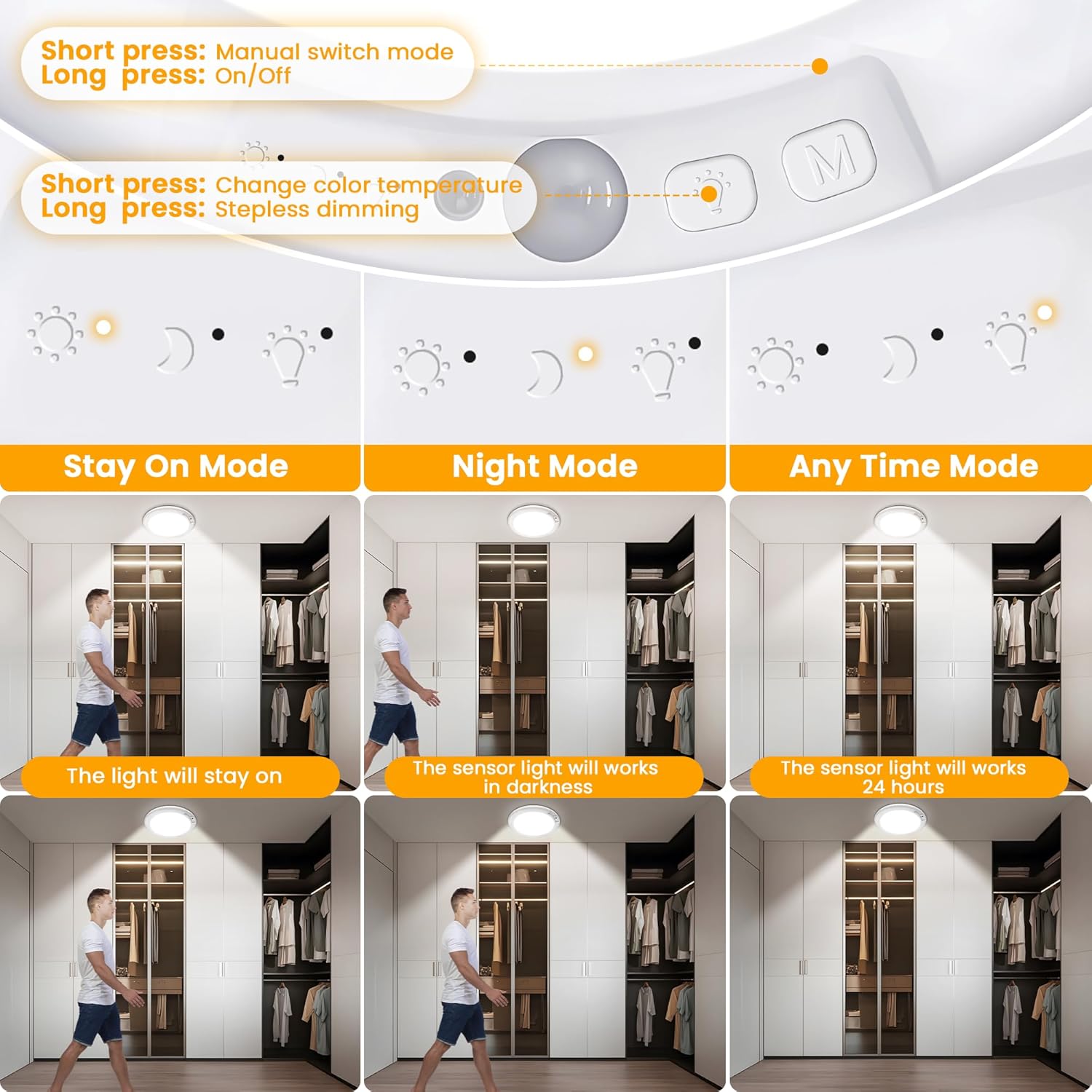 Short press: Manual switch mode
Long press: On/Off

Short press: Change color temperature
Long press: Stepless dimming

M

Stay On Mode

Night Mode

Any Time Mode

The light will stay on

The sensor light will works in darkness

The sensor light will works 24 hours