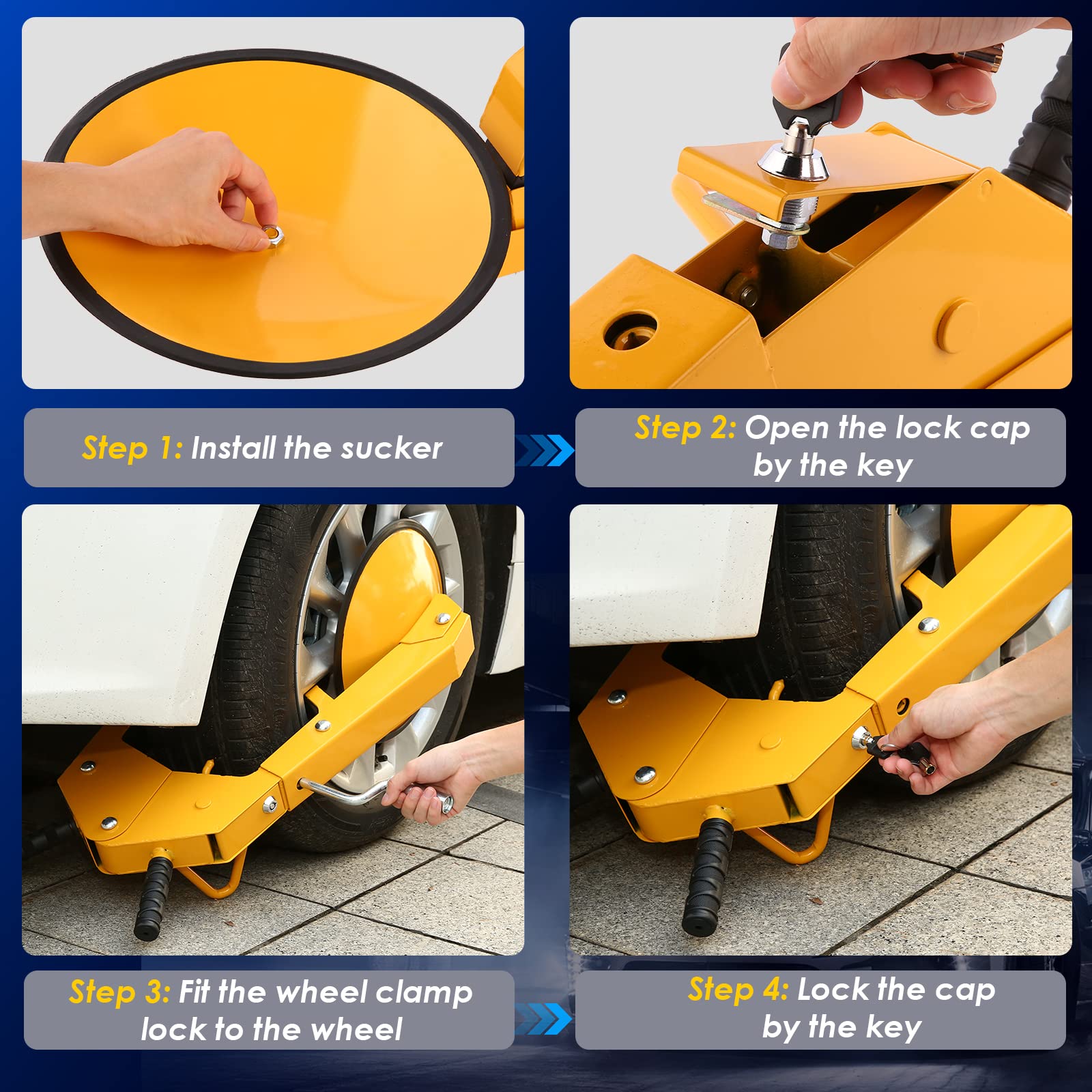 Step 1: Install the sucker

Step 2: Open the lock cap by the key

Step 3: Fit the wheel clamp lock to the wheel

Step 4: Lock the cap by the key