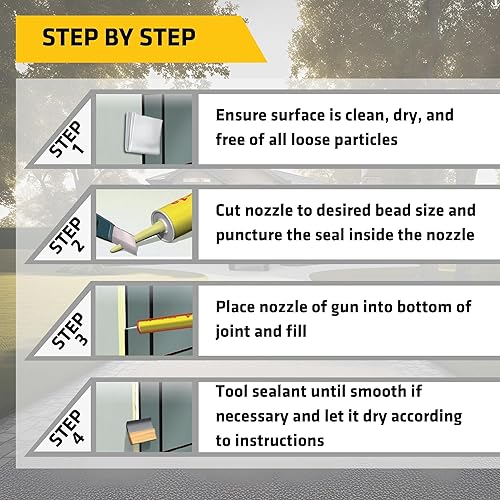 STEP BY STEP

STEP 1

Ensure surface is clean, dry, and free of all loose particles

STEP 2

Cut nozzle to desired bead size and puncture the seal inside the nozzle

STEP 3

Place nozzle of gun into bottom of joint and fill

STEP 4

Tool sealant until smooth if necessary and let it dry according to instructions