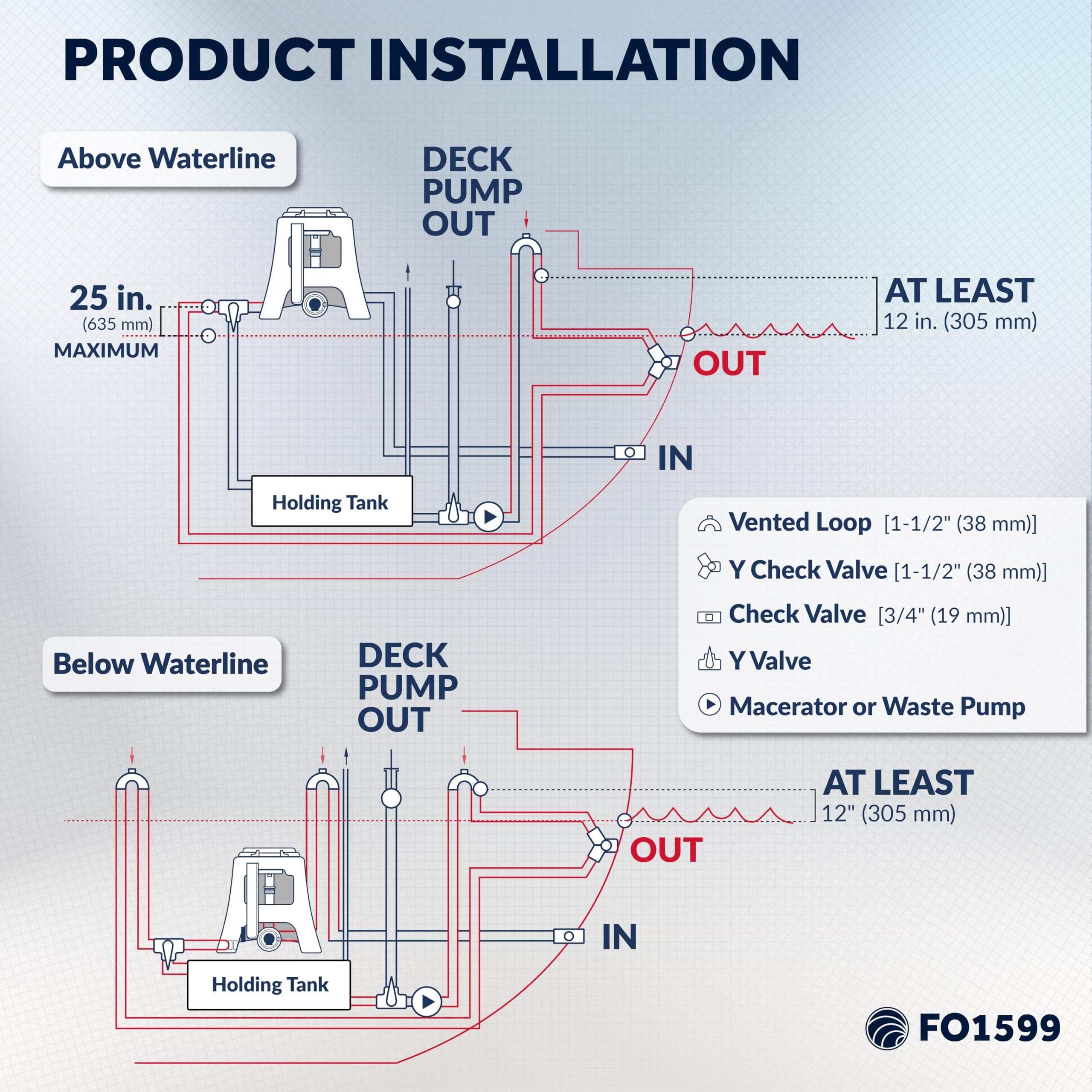 PRODUCT INSTALLATION

Above Waterline

DECK PUMP OUT

25 in.
(635 mm)
MAXIMUM

AT LEAST
12 in. (305 mm)

OUT

IN

Holding Tank

Vented Loop [1-1/2" (38 mm)]
Y Check Valve [1-1/2" (38 mm)]
Check Valve [3/4" (19 mm)]
Y Valve
Macerator or Waste Pump

Below Waterline

DECK PUMP OUT

AT LEAST
12" (305 mm)

OUT

IN

Holding Tank

FO1599