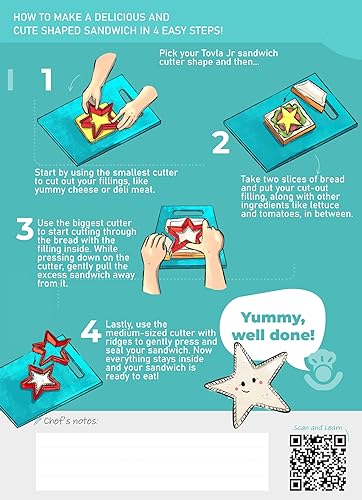 HOW TO MAKE A DELICIOUS AND CUTE SHAPED SANDWICH IN 4 EASY STEPS!

Pick your Tovla Jr sandwich cutter shape and then...

1

Start by using the smallest cutter to cut out your fillings, like yummy cheese or deli meat.

2

Take two slices of bread and put your cut-out filling, along with other ingredients like lettuce and tomatoes, in between.

3 Use the biggest cutter to start cutting through the bread with the filling inside. While pressing down on the cutter, gently pull the excess sandwich away from it.

4 Lastly, use the medium-sized cutter with ridges to gently press and seal your sandwich. Now everything stays inside and your sandwich is ready to eat!

Yummy, well done!

Chef's notes:

Scan and Learn