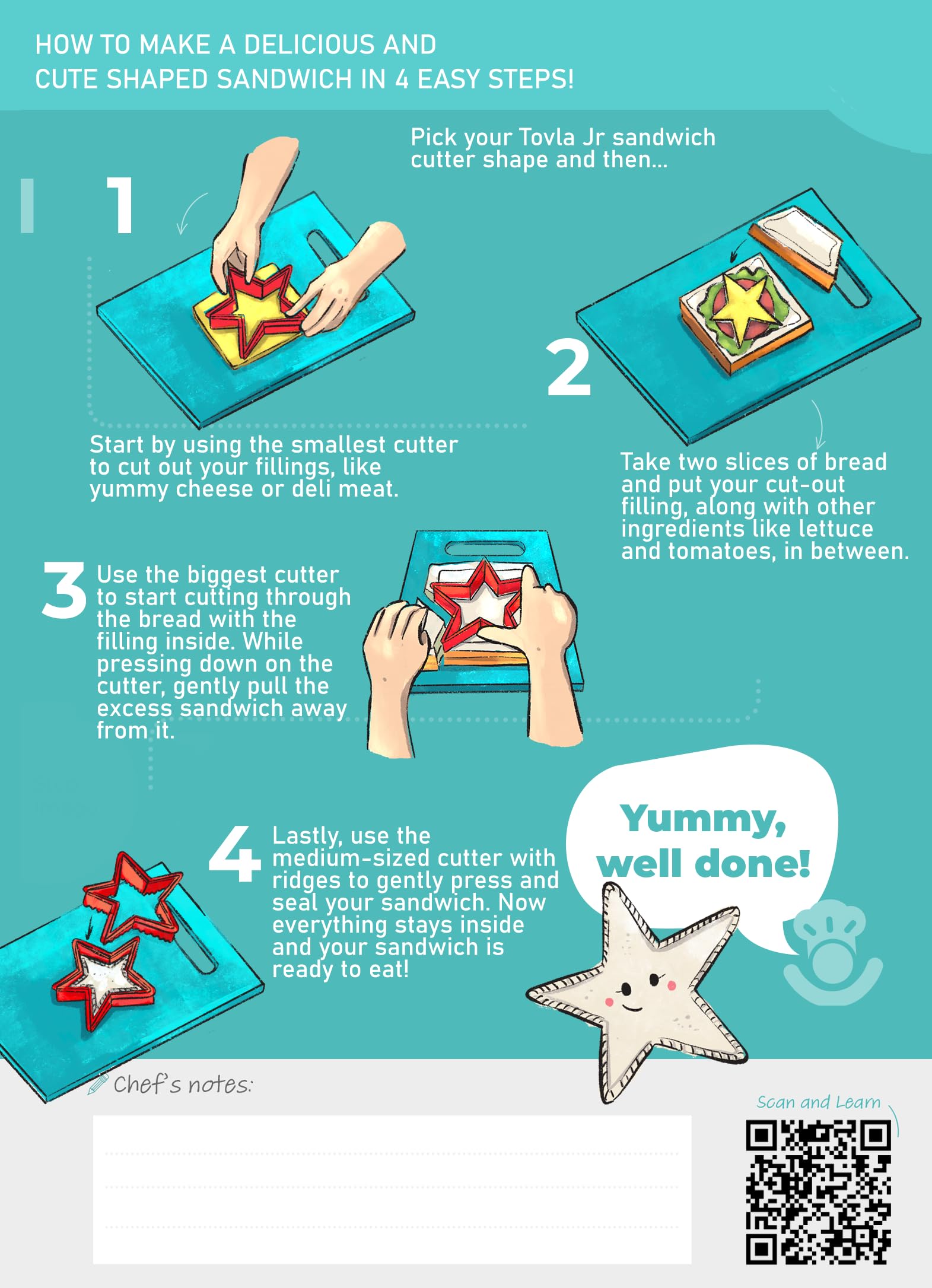 HOW TO MAKE A DELICIOUS AND CUTE SHAPED SANDWICH IN 4 EASY STEPS!

Pick your Tovla Jr sandwich cutter shape and then...

1

Start by using the smallest cutter to cut out your fillings, like yummy cheese or deli meat.

2

Take two slices of bread and put your cut-out filling, along with other ingredients like lettuce and tomatoes, in between.

3

Use the biggest cutter to start cutting through the bread with the filling inside. While pressing down on the cutter, gently pull the excess sandwich away from it.

4

Lastly, use the medium-sized cutter with ridges to gently press and seal your sandwich. Now everything stays inside and your sandwich is ready to eat!

Yummy, well done!

Chef's notes:

Scan and Learn