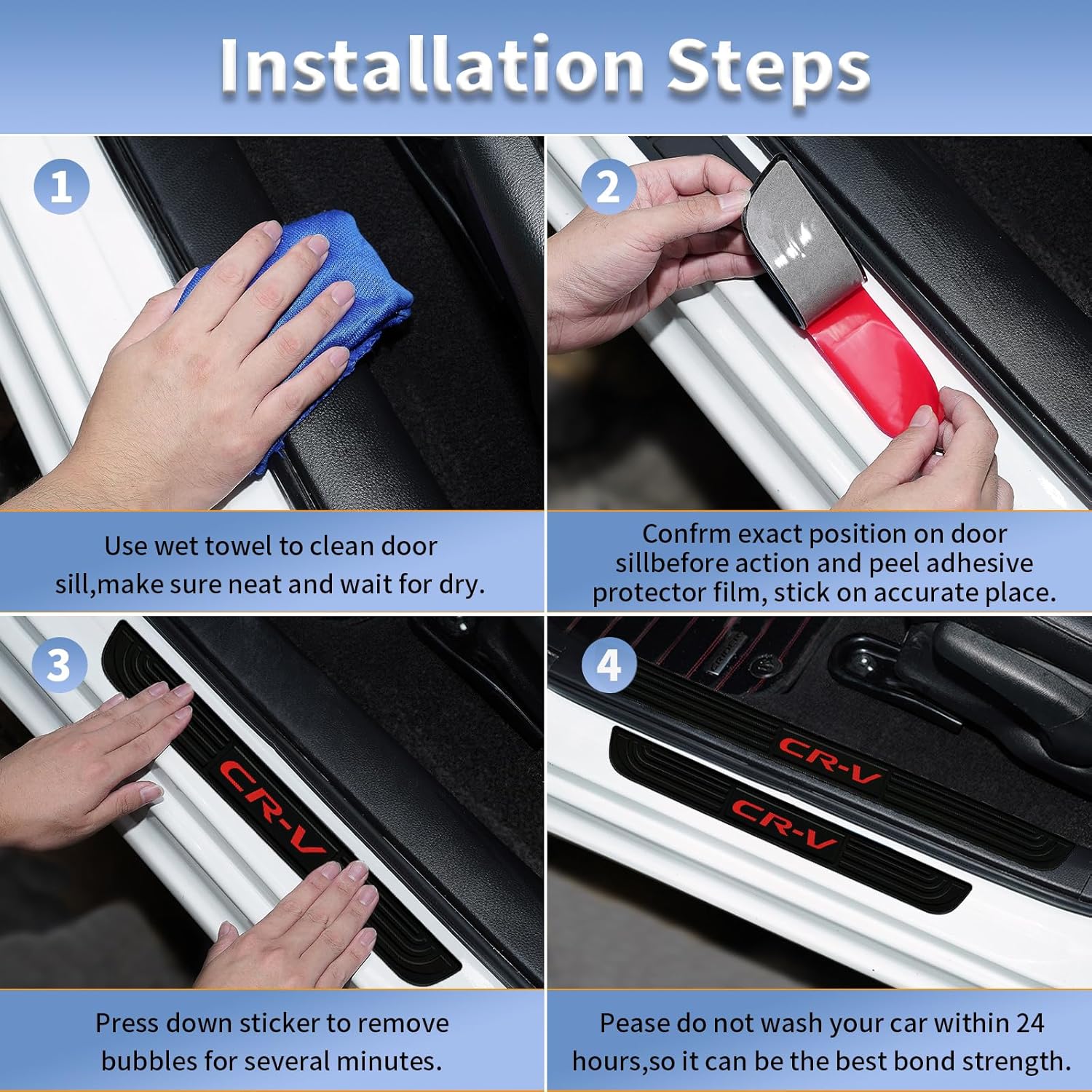 Installation Steps

1

Use wet towel to clean door sill,make sure neat and wait for dry.

2

Confrm exact position on door sillbefore action and peel adhesive protector film, stick on accurate place.

3

CR-V

Press down sticker to remove bubbles for several minutes.

4

CR-V

CR-V

Pease do not wash your car within 24 hours,so it can be the best bond strength.