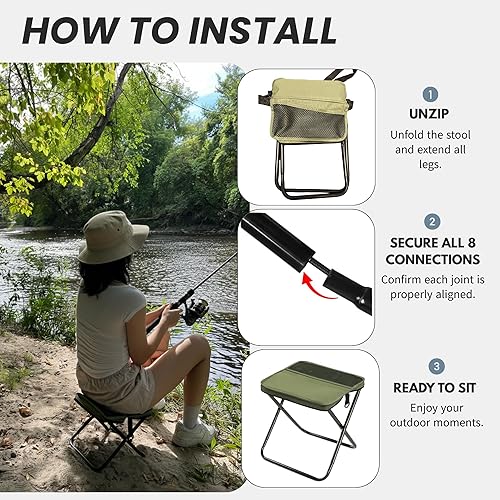 HOW TO INSTALL

1
UNZIP
Unfold the stool and extend all legs.

2
SECURE ALL 8 CONNECTIONS
Confirm each joint is properly aligned.

3
READY TO SIT
Enjoy your outdoor moments.