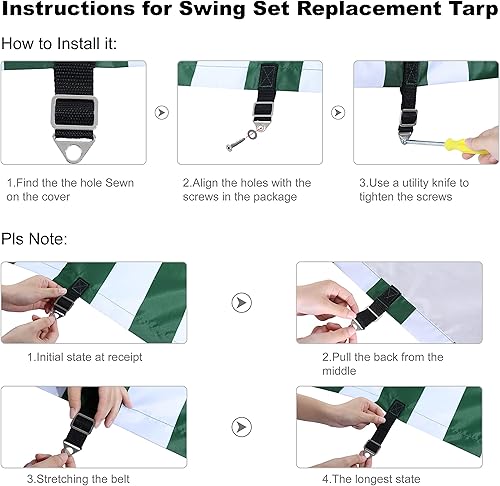 Instructions for Swing Set Replacement Tarp

How to Install it:

1.Find the the hole Sewn on the cover

2.Align the holes with the screws in the package

3.Use a utility knife to tighten the screws

Pls Note:

1.Initial state at receipt

2.Pull the back from the middle

3.Stretching the belt

4.The longest state